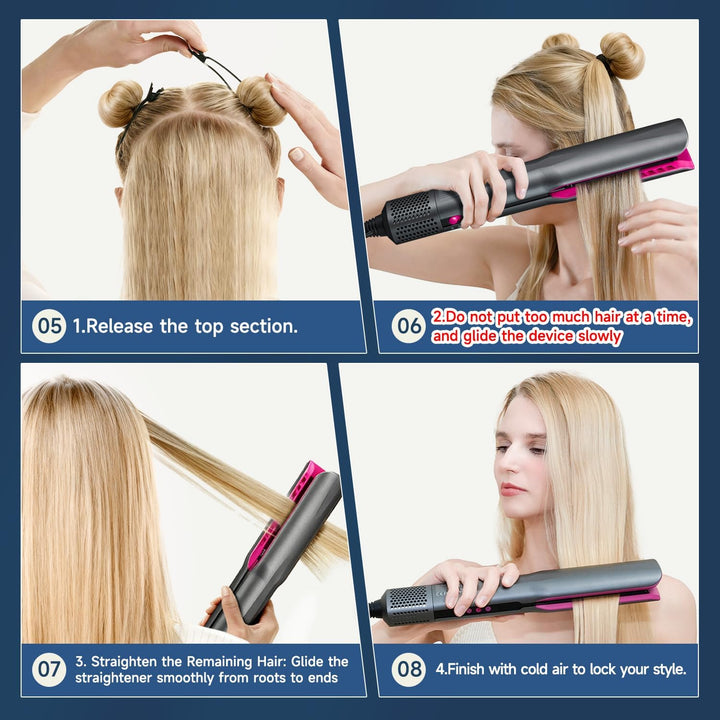 05 1.Release the top section.

06 2.Do not put too much hair at a time, and glide the device slowly

07 3. Straighten the Remaining Hair: Glide the straightener smoothly from roots to ends

08 4.Finish with cold air to lock your style.