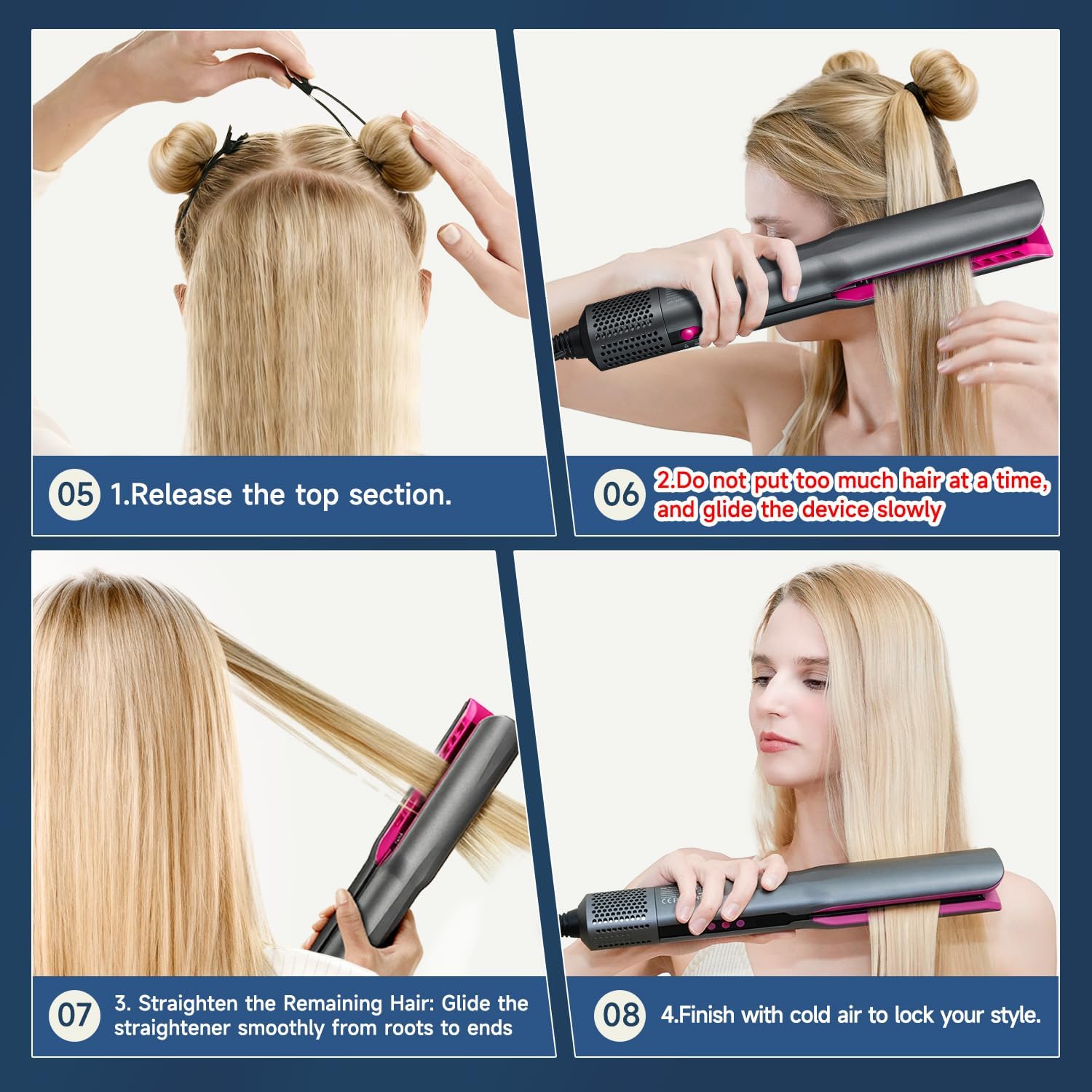 05 1.Release the top section.

06 2.Do not put too much hair at a time, and glide the device slowly

07 3. Straighten the Remaining Hair: Glide the straightener smoothly from roots to ends

08 4.Finish with cold air to lock your style.