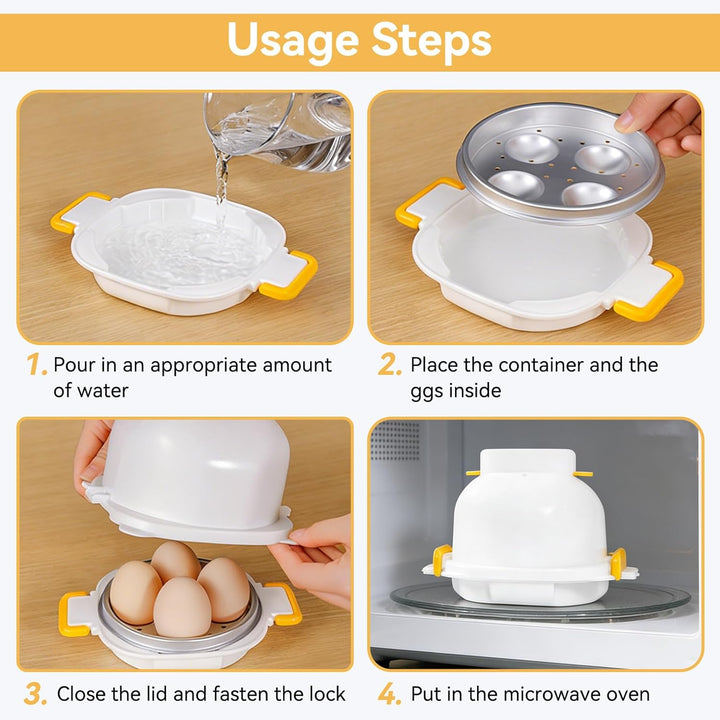 Usage Steps

1. Pour in an appropriate amount of water

2. Place the container and the ggs inside

3. Close the lid and fasten the lock

4. Put in the microwave oven