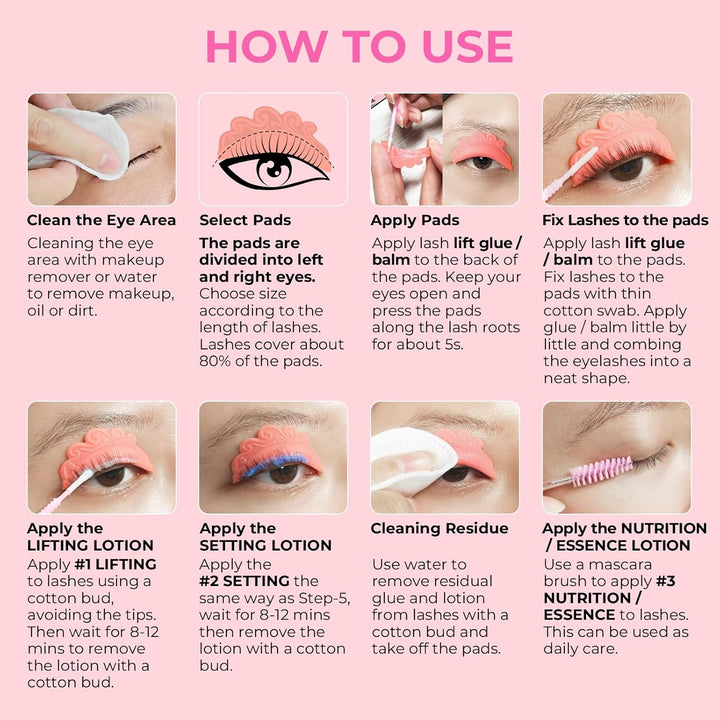 HOW TO USE

Clean the Eye Area
Cleaning the eye area with makeup remover or water to remove makeup, oil or dirt.

Select Pads
The pads are divided into left and right eyes. Choose size according to the length of lashes. Lashes cover about 80% of the pads.

Apply Pads
Apply lash lift glue / balm to the back of the pads. Keep your eyes open and press the pads along the lash roots for about 5s.

Fix Lashes to the pads
Apply lash lift glue / balm to the pads. Fix lashes to the pads with thin cotton swab. Apply glue / balm little by little and combing the eyelashes into a neat shape.

Apply the LIFTING LOTION
Apply #1 LIFTING to lashes using a cotton bud, avoiding the tips. Then wait for 8-12 mins to remove the lotion with a cotton bud.

Apply the SETTING LOTION
Apply the #2 SETTING the same way as Step-5, wait for 8-12 mins then remove the lotion with a cotton bud.

Cleaning Residue
Use water to remove residual glue and lotion from lashes with a cotton bud and take off the pads.

Apply the NUTRITION / ESSENCE LOTION
Use a mascara brush to apply #3 NUTRITION / ESSENCE to lashes. This can be used as daily care.