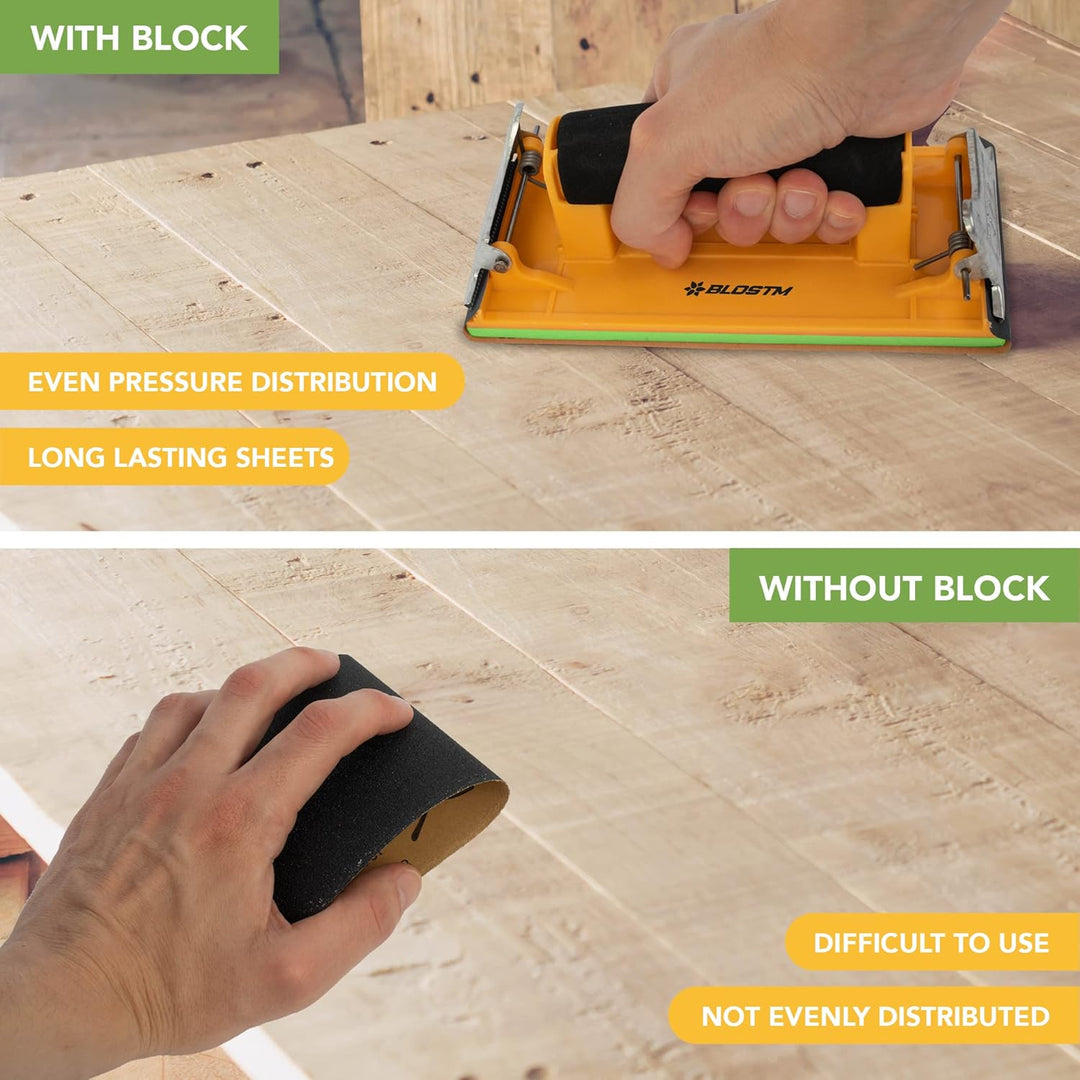 WITH BLOCK

BLOSTM

EVEN PRESSURE DISTRIBUTION

LONG LASTING SHEETS

WITHOUT BLOCK

DIFFICULT TO USE

NOT EVENLY DISTRIBUTED