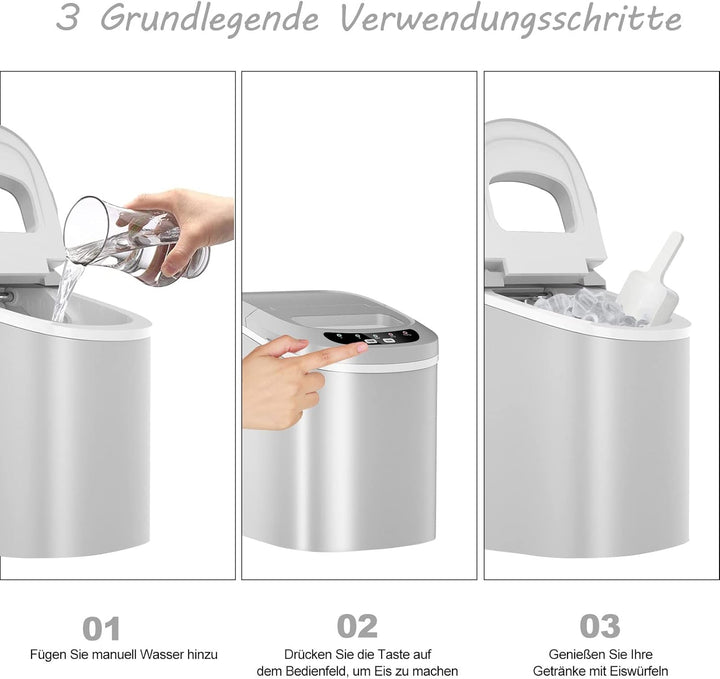 3 Grundlegende Verwendungsschritte

01
Fügen Sie manuell Wasser hinzu

02
Drücken Sie die Taste auf dem Bedienfeld, um Eis zu machen

03
Genießen Sie Ihre Getränke mit Eiswürfeln