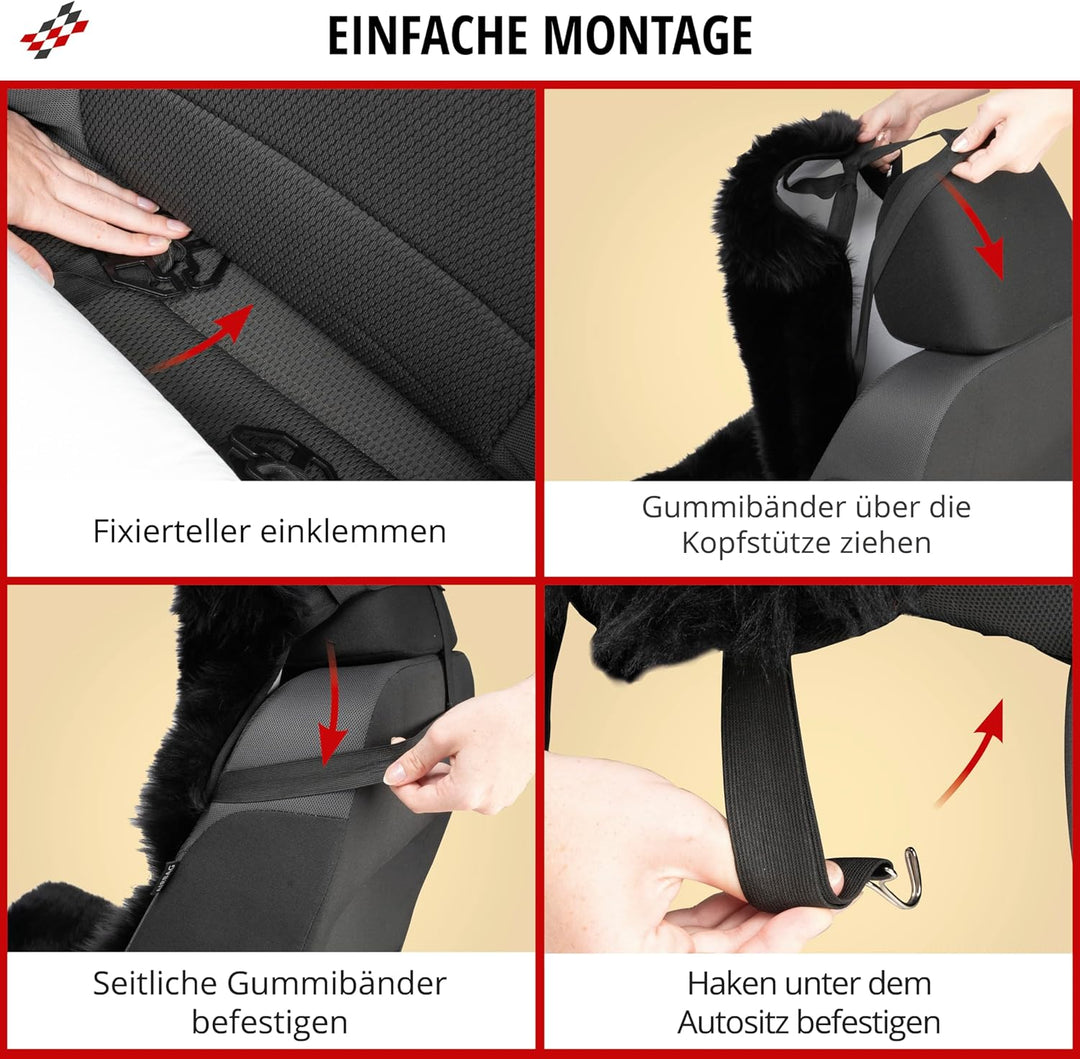 EINFACHE MONTAGE

Fixierteller einklemmen

Gummibänder über die Kopfstütze ziehen

Seitliche Gummibänder befestigen

Haken unter dem Autositz befestigen