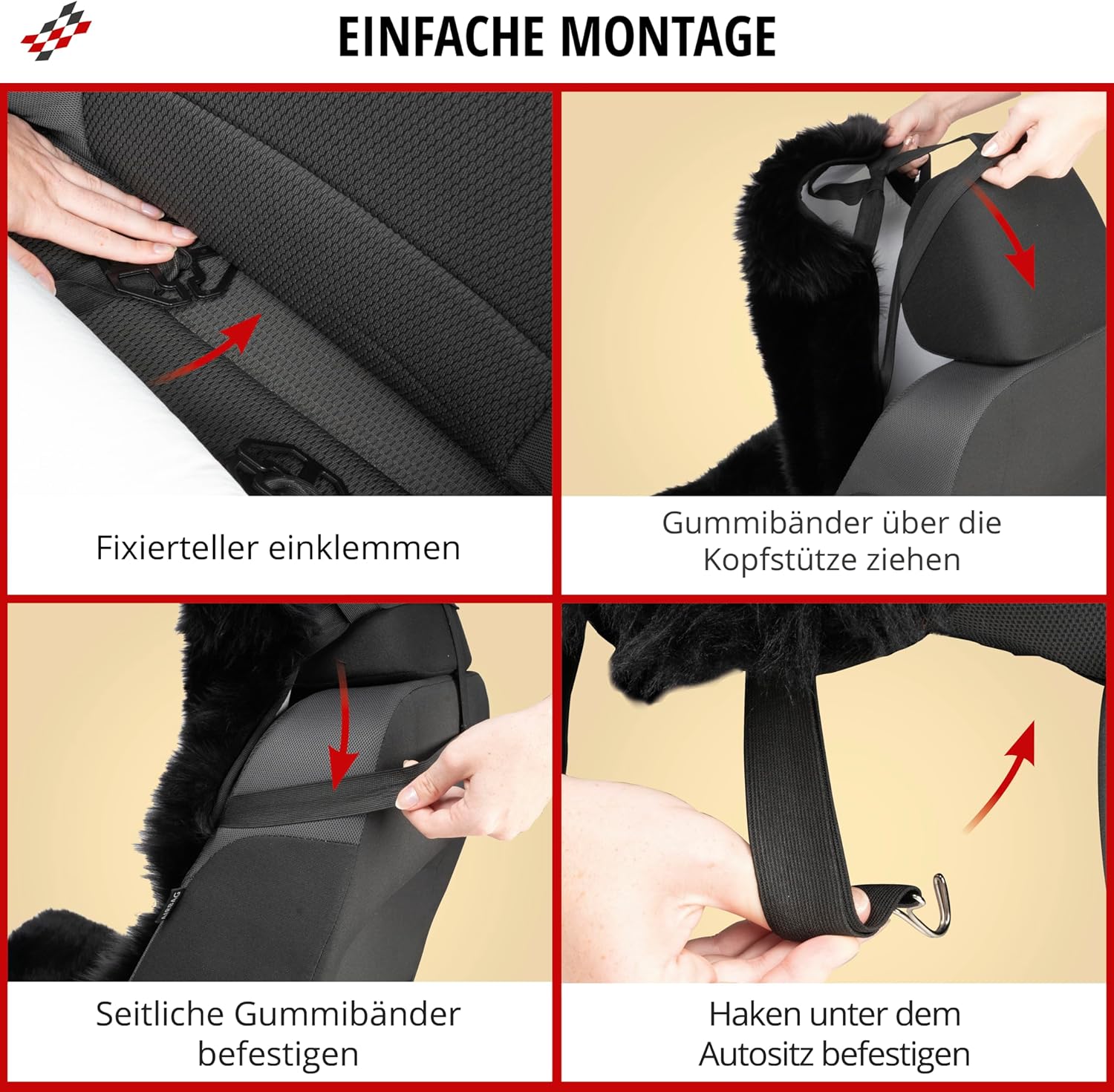 EINFACHE MONTAGE

Fixierteller einklemmen

Gummibänder über die Kopfstütze ziehen

AIRBAG

Seitliche Gummibänder befestigen

Haken unter dem Autositz befestigen