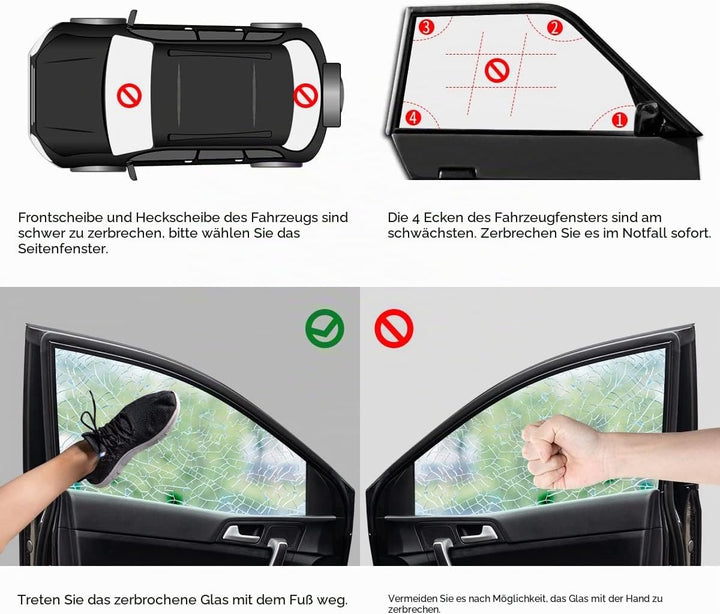 3

2

4

1

Frontscheibe und Heckscheibe des Fahrzeugs sind schwer zu zerbrechen, bitte wählen Sie das Seitenfenster.

Die 4 Ecken des Fahrzeugfensters sind am schwächsten. Zerbrechen Sie es im Notfall sofort.

Treten Sie das zerbrochene Glas mit dem Fuß weg.

Vermeiden Sie es nach Möglichkeit, das Glas mit der Hand zu zerbrechen.