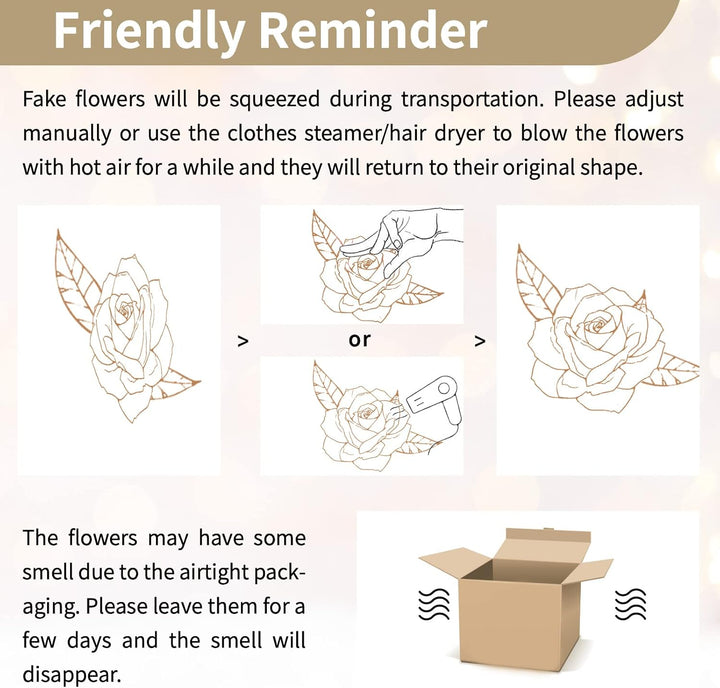 Friendly Reminder

Fake flowers will be squeezed during transportation. Please adjust manually or use the clothes steamer/hair dryer to blow the flowers with hot air for a while and they will return to their original shape.

>

or

>

The flowers may have some smell due to the airtight packaging. Please leave them for a few days and the smell will disappear.