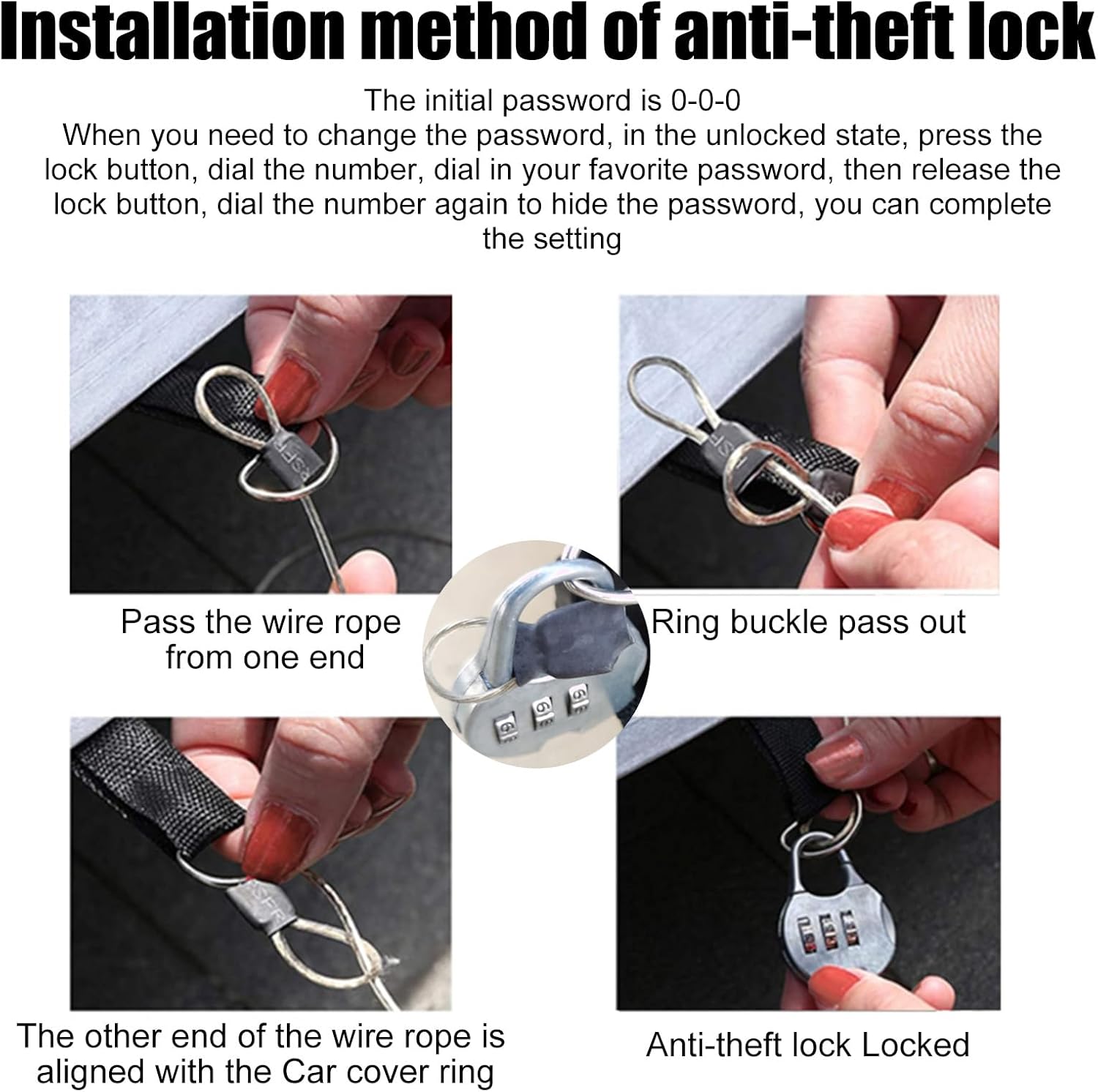 Installation method of anti-theft lock

The initial password is 0-0-0
When you need to change the password, in the unlocked state, press the lock button, dial the number, dial in your favorite password, then release the lock button, dial the number again to hide the password, you can complete the setting

Pass the wire rope from one end

Ring buckle pass out

The other end of the wire rope is aligned with the Car cover ring

Anti-theft lock Locked