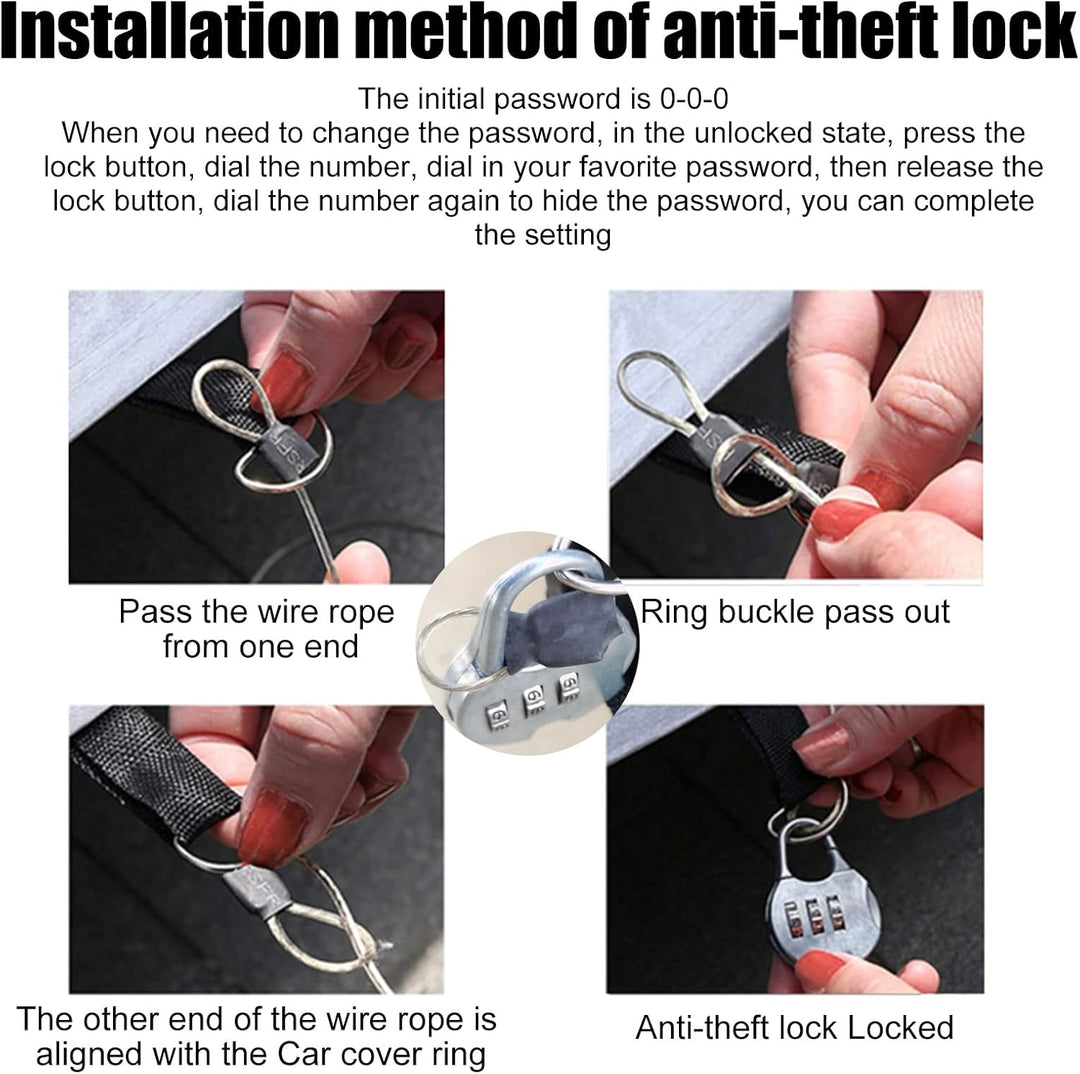 Installation method of anti-theft lock

The initial password is 0-0-0
When you need to change the password, in the unlocked state, press the lock button, dial the number, dial in your favorite password, then release the lock button, dial the number again to hide the password, you can complete the setting

Pass the wire rope from one end

Ring buckle pass out

The other end of the wire rope is aligned with the Car cover ring

Anti-theft lock Locked