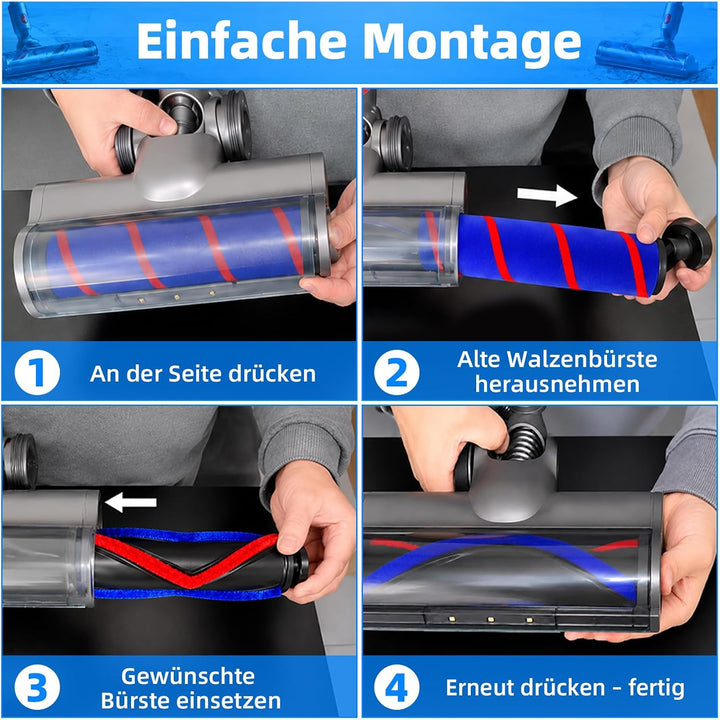 Einfache Montage

1 An der Seite drücken

2 Alte Walzenbürste herausnehmen

3 Gewünschte Bürste einsetzen

4 Erneut drücken - fertig