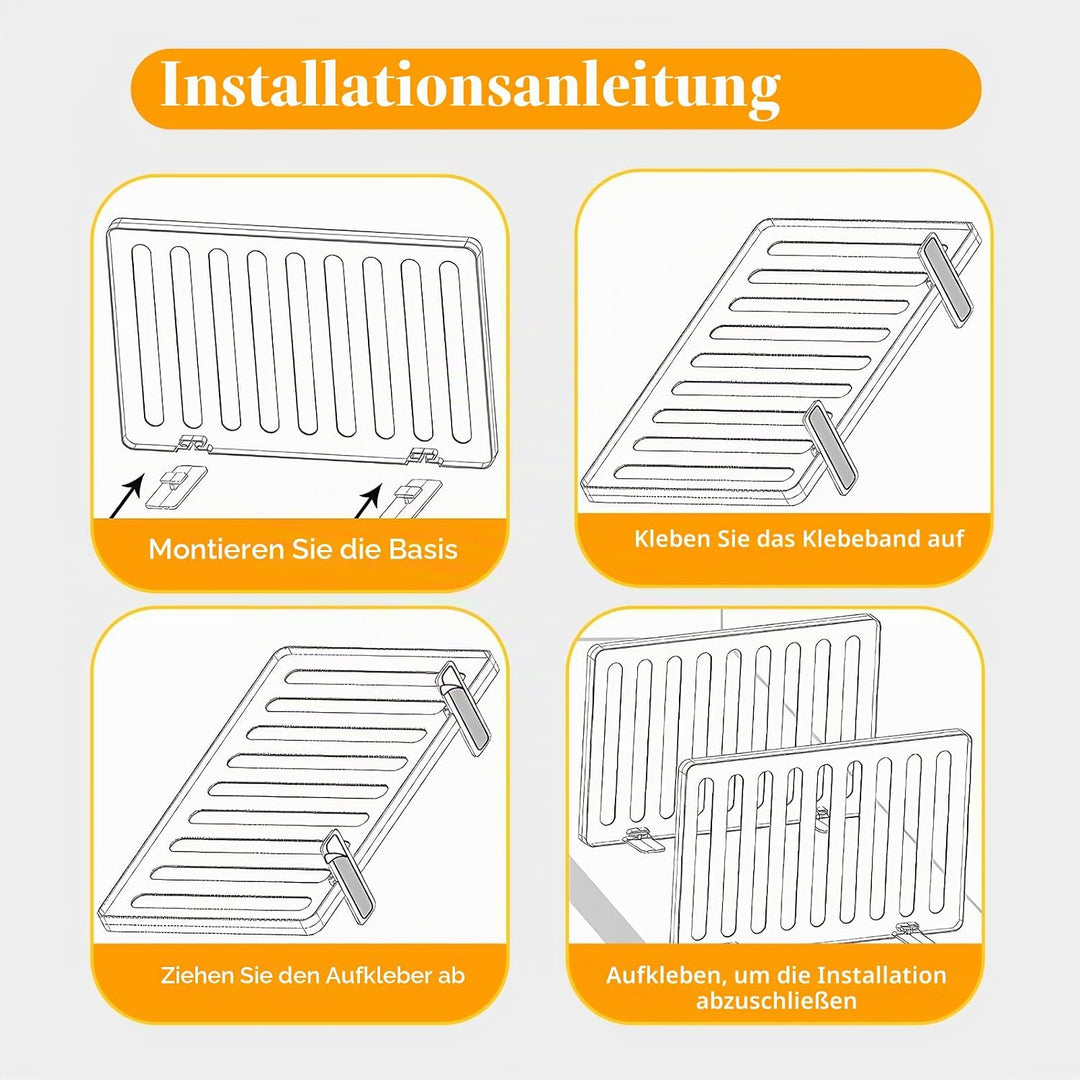 Installationsanleitung

Montieren Sie die Basis

Kleben Sie das Klebeband auf

Ziehen Sie den Aufkleber ab

Aufkleben, um die Installation abzuschließen