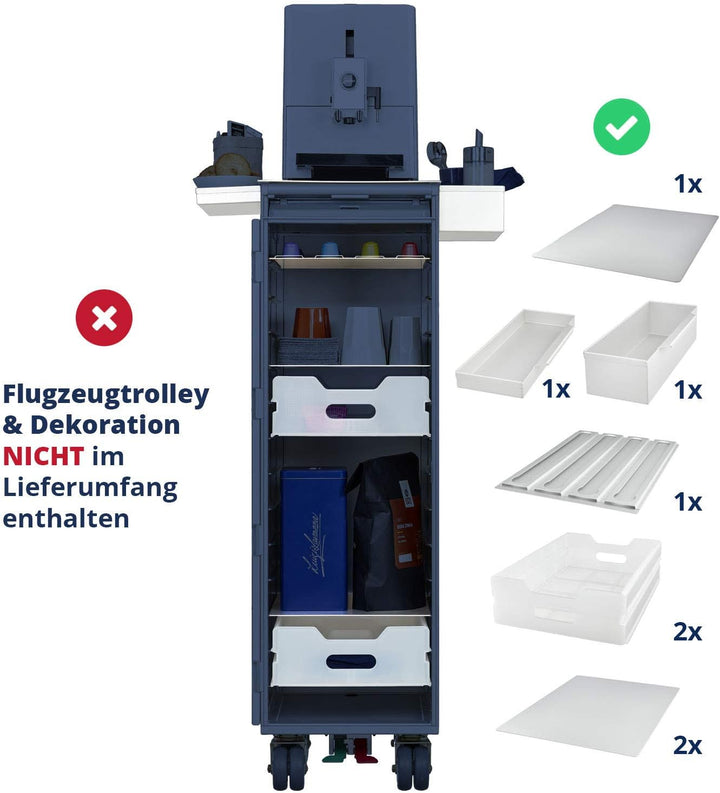 Flugzeugtrolley & Dekoration NICHT im Lieferumfang enthalten

1x

1x

1x

1x

2x

2x