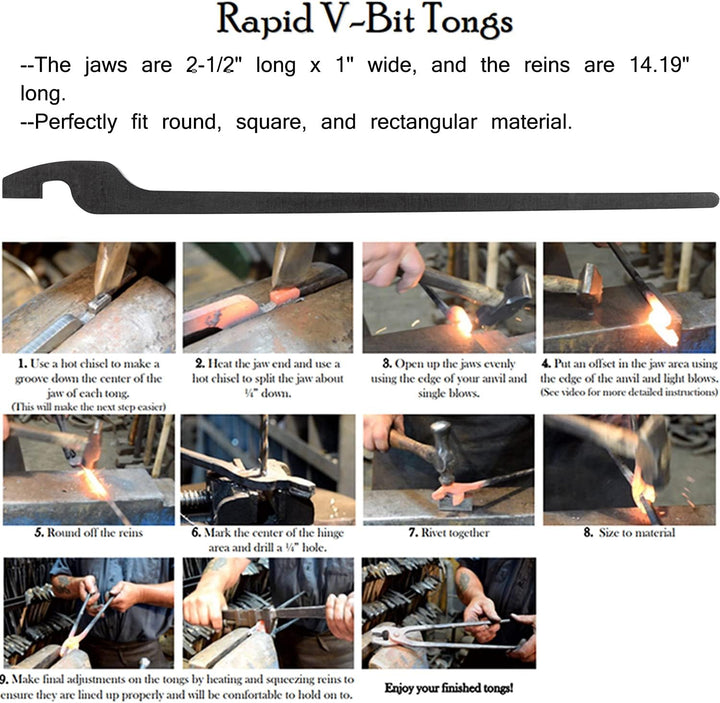 Rapid V-Bit Tongs

--The jaws are 2-1/2" long x 1" wide, and the reins are 14.19" long.
--Perfectly fit round, square, and rectangular material.

1. Use a hot chisel to make a groove down the center of the jaw of each tong. (This will make the next step easier)

2. Heat the jaw end and use a hot chisel to split the jaw about ¼" down.

3. Open up the jaws evenly using the edge of your anvil and single blows.

4. Put an offset in the jaw area using the edge of the anvil and light blows. (See video for more detailed instructions)

5. Round off the reins

6. Mark the center of the hinge area and drill a ¼" hole.

7. Rivet together

8. Size to material

9. Make final adjustments on the tongs by heating and squeezing reins to ensure they are lined up properly and will be comfortable to hold on to.

Enjoy your finished tongs!