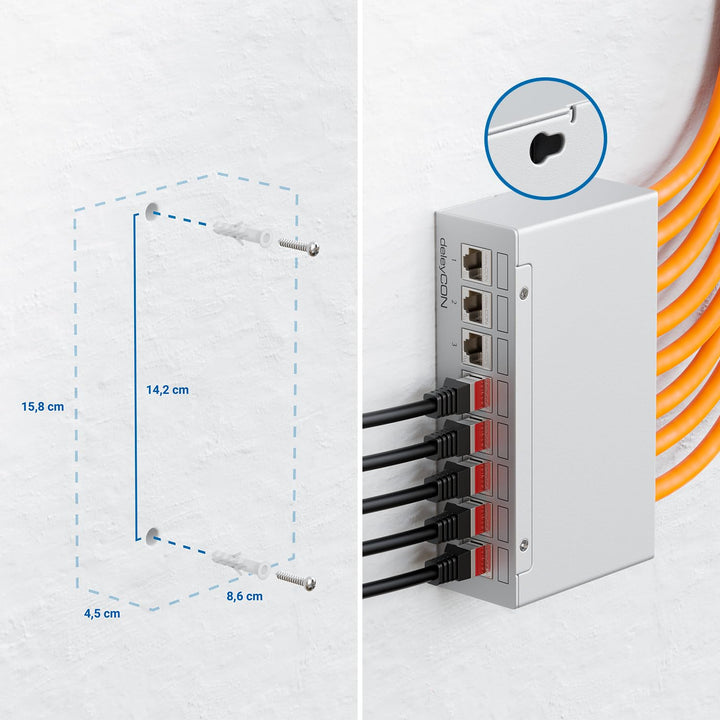 15,8 cm

14,2 cm

4,5 cm

8,6 cm

deleyCON

1

2

3