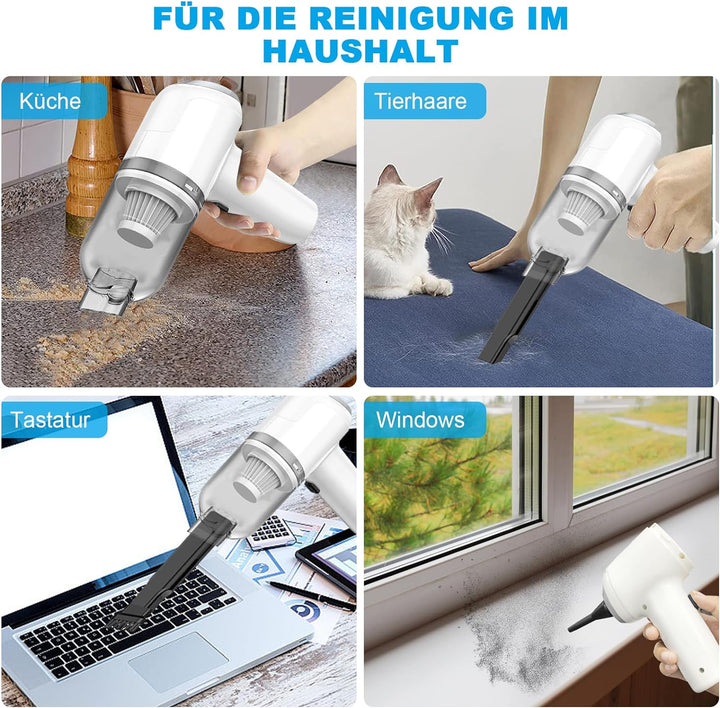 FÜR DIE REINIGUNG IM HAUSHALT

Küche

Tierhaare

Tastatur

Windows