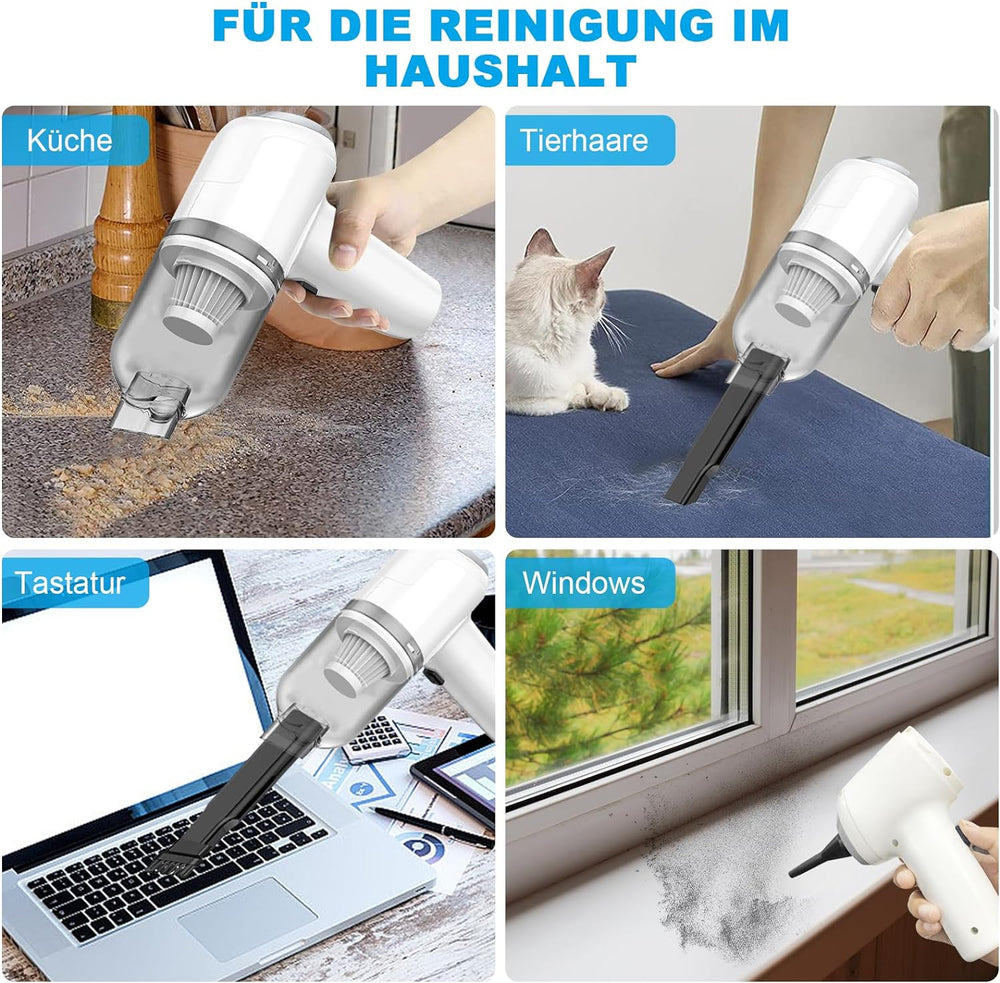 FÜR DIE REINIGUNG IM HAUSHALT

Küche

Tierhaare

Tastatur

Windows