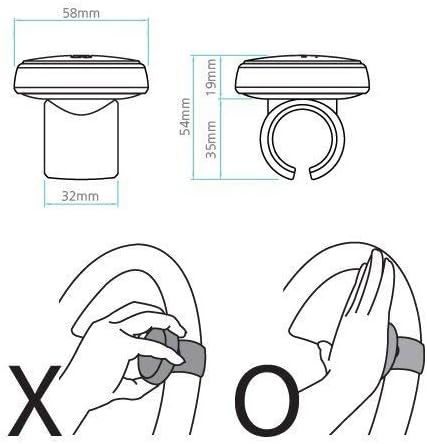 58mm

32mm

54mm

19mm

35mm

X

O