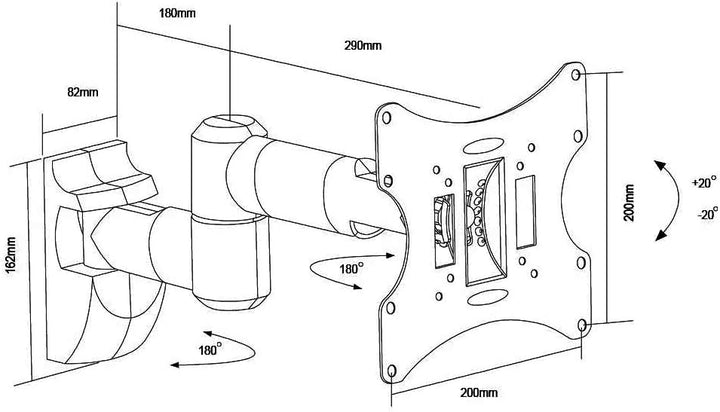 180mm
290mm
82mm
162mm
200mm
+20°
-20°
180°
180°
200mm