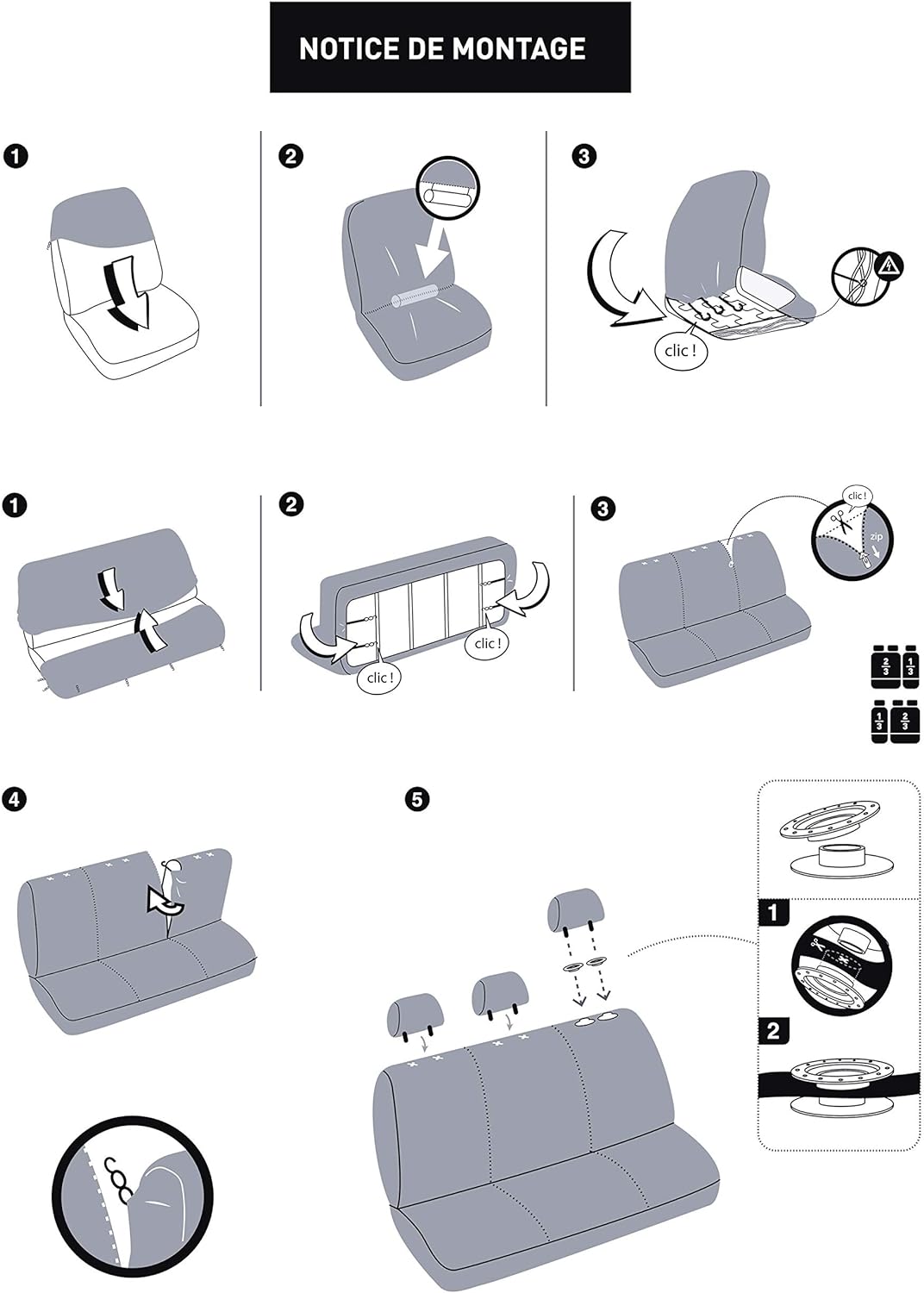 NOTICE DE MONTAGE

1

2

3

clic !

1

2

clic !

clic !

3

clic !

zip

$\frac{2}{3}$ $\frac{1}{3}$

$\frac{1}{3}$ $\frac{2}{3}$

4

5

1

2