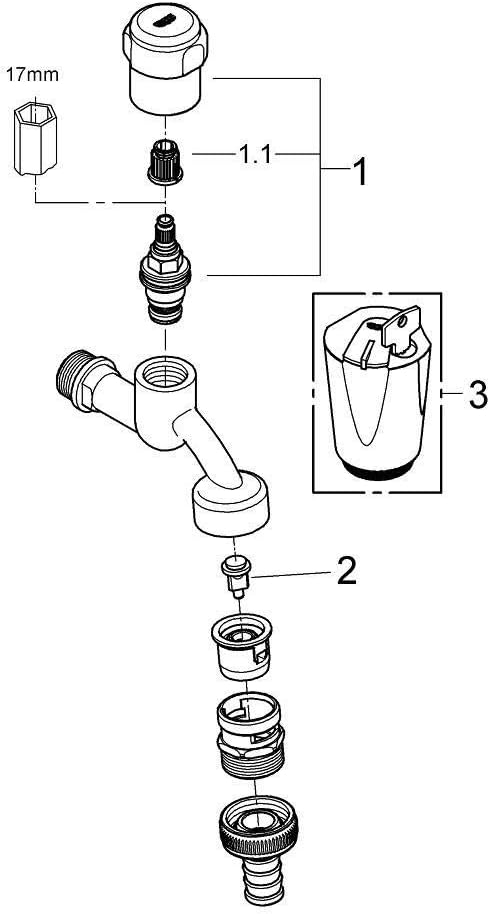 17mm

1.1

1

3

2