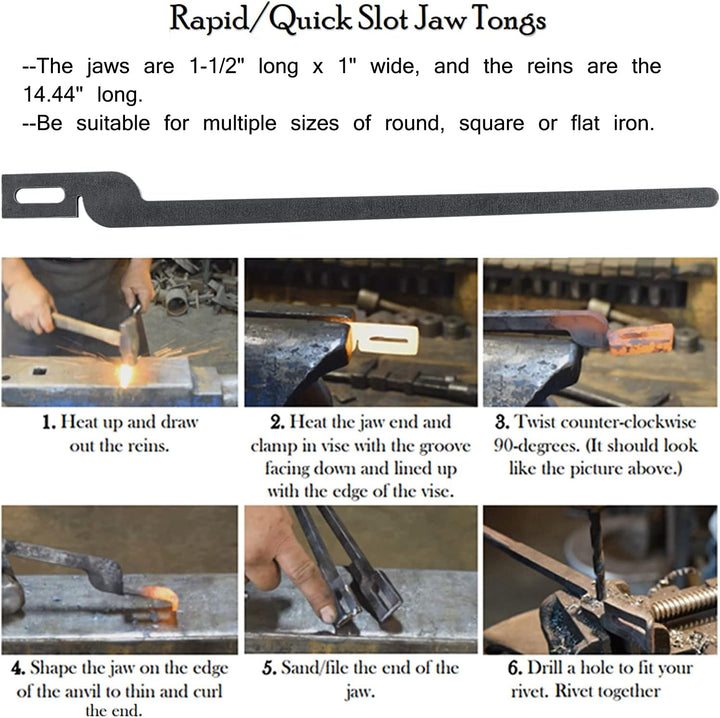 Rapid/Quick Slot Jaw Tongs

--The jaws are 1-1/2" long x 1" wide, and the reins are the 14.44" long.
--Be suitable for multiple sizes of round, square or flat iron.

1. Heat up and draw out the reins.

2. Heat the jaw end and clamp in vise with the groove facing down and lined up with the edge of the vise.

3. Twist counter-clockwise 90-degrees. (It should look like the picture above.)

4. Shape the jaw on the edge of the anvil to thin and curl the end.

5. Sand/file the end of the jaw.

6. Drill a hole to fit your rivet. Rivet together