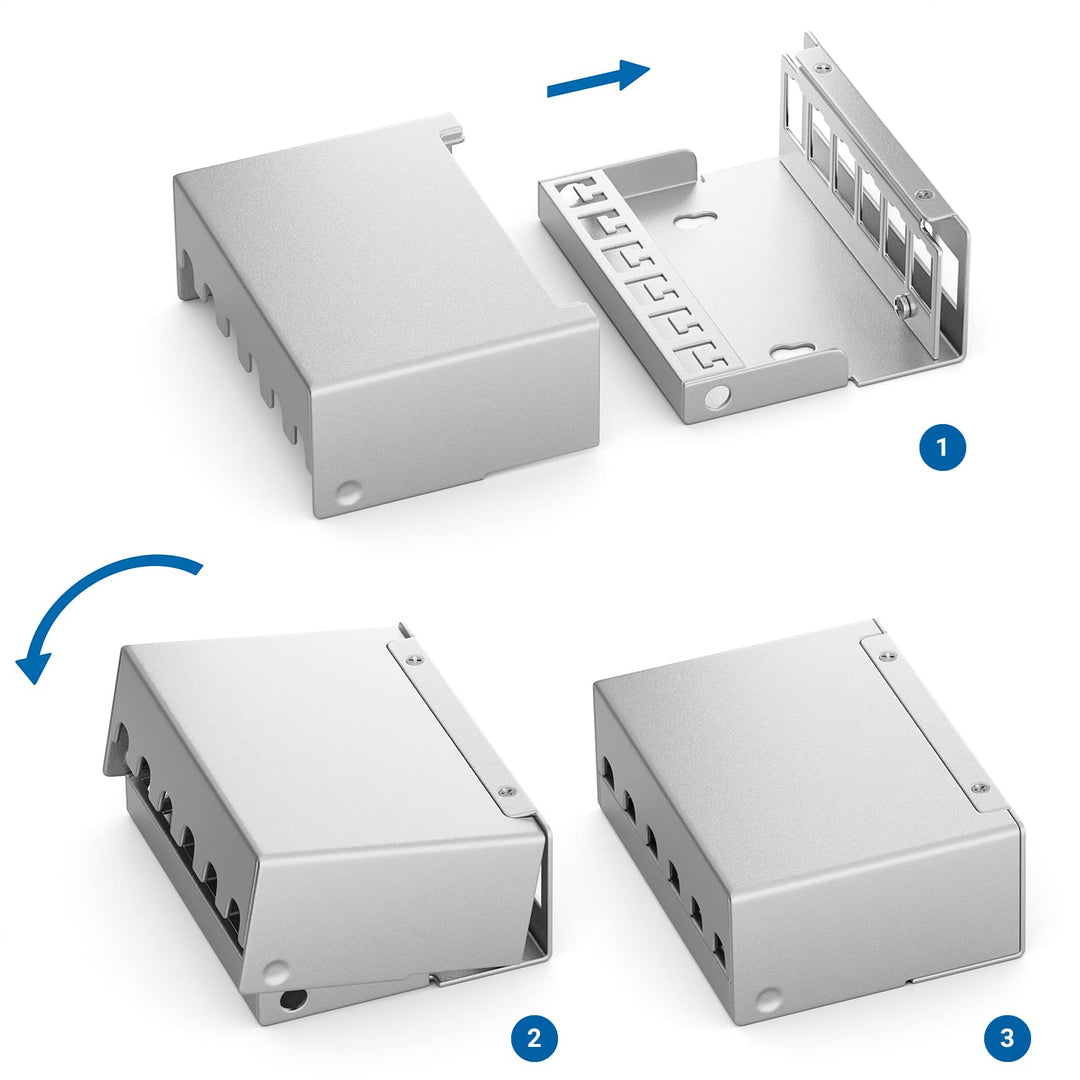 1

2

3