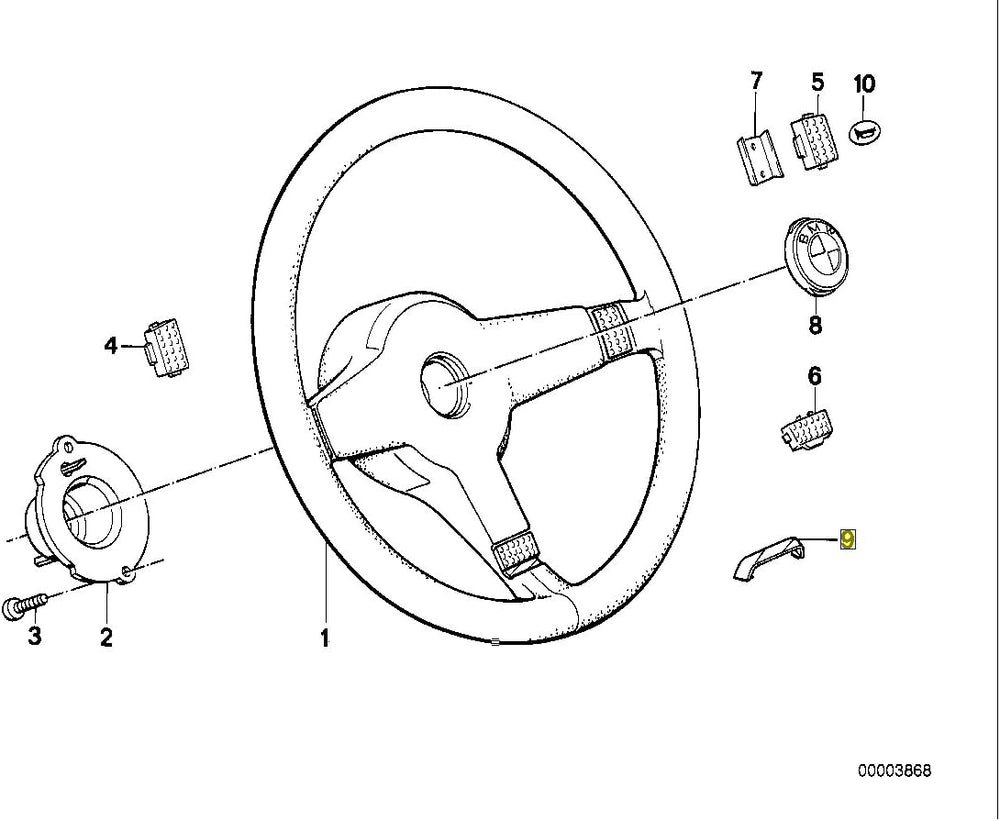 7
5
10
BMW
8
4
6
9
3
2
1
00003868