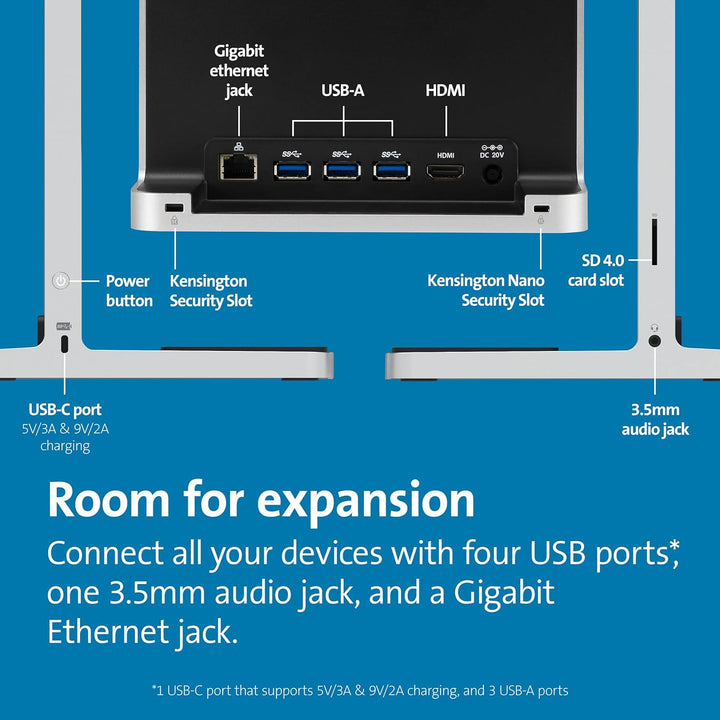 Gigabit ethernet jack

USB-A

HDMI

HDMI

DC 20V

Power button

Kensington Security Slot

Kensington Nano Security Slot

SD 4.0 card slot

USB-C port
5V/3A & 9V/2A charging

3.5mm audio jack

Room for expansion

Connect all your devices with four USB ports*, one 3.5mm audio jack, and a Gigabit Ethernet jack.

*1 USB-C port that supports 5V/3A & 9V/2A charging, and 3 USB-A ports