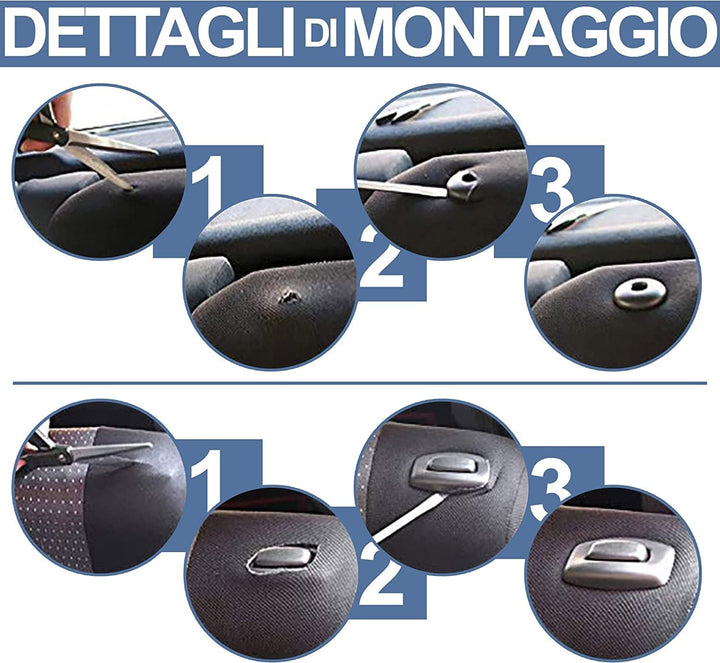 DETTAGLI DI MONTAGGIO

1
2
3

1
2
3