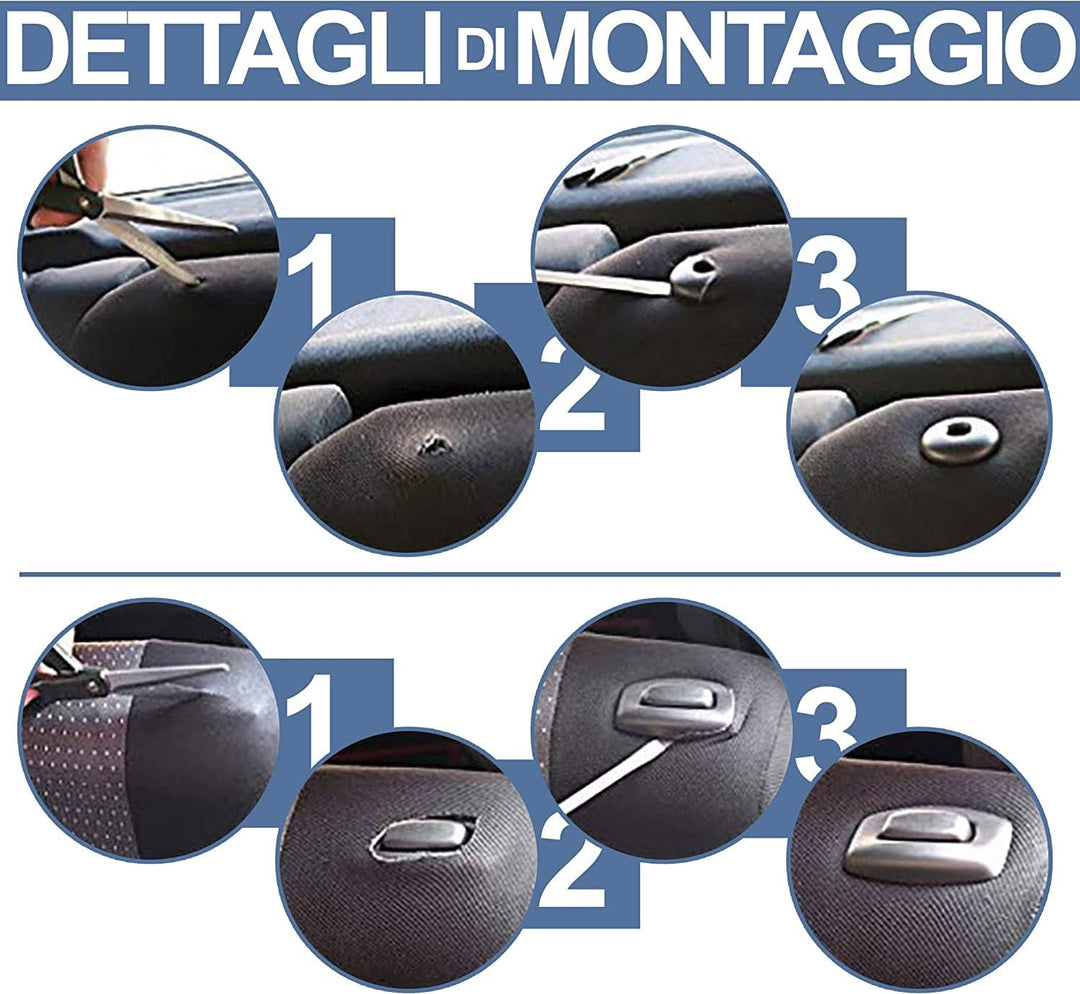 DETTAGLI DI MONTAGGIO

1

2

3

1

2

3