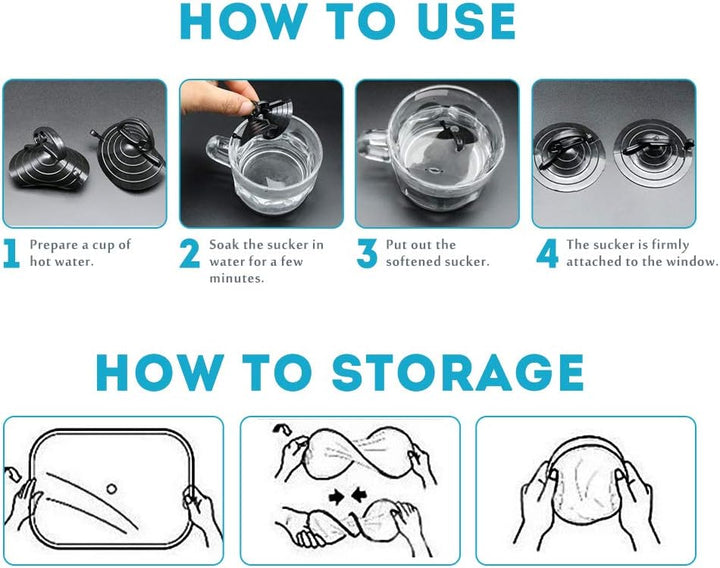 HOW TO USE

1 Prepare a cup of hot water.

2 Soak the sucker in water for a few minutes.

3 Put out the softened sucker.

4 The sucker is firmly attached to the window.

HOW TO STORAGE