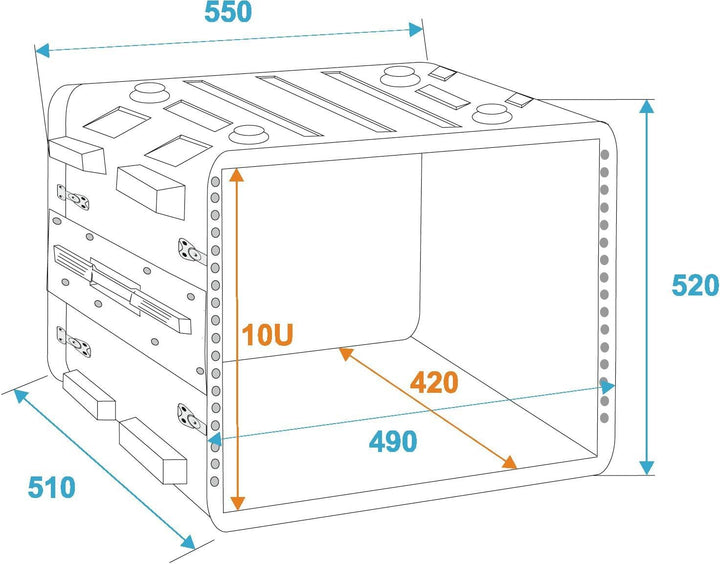 550
520
10U
420
490
510