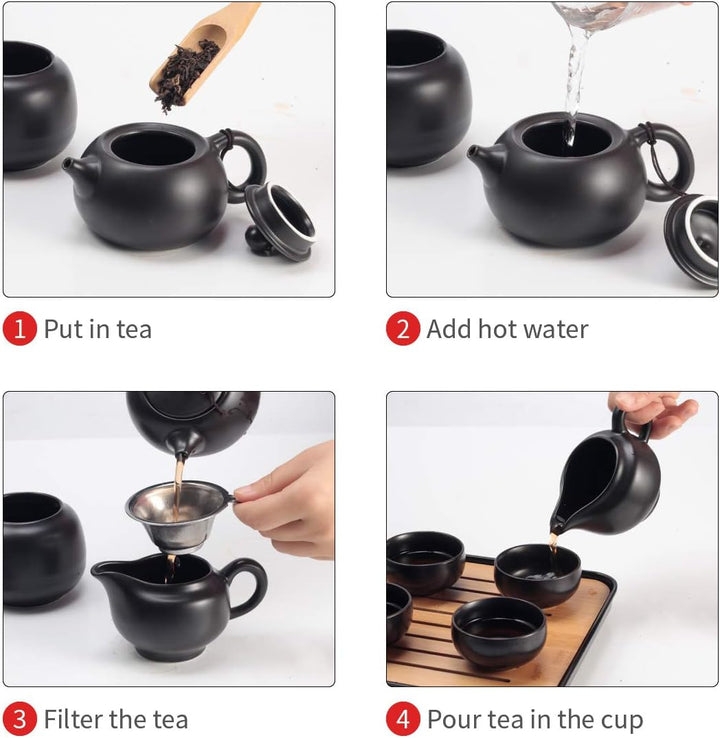 1 Put in tea

2 Add hot water

3 Filter the tea

4 Pour tea in the cup