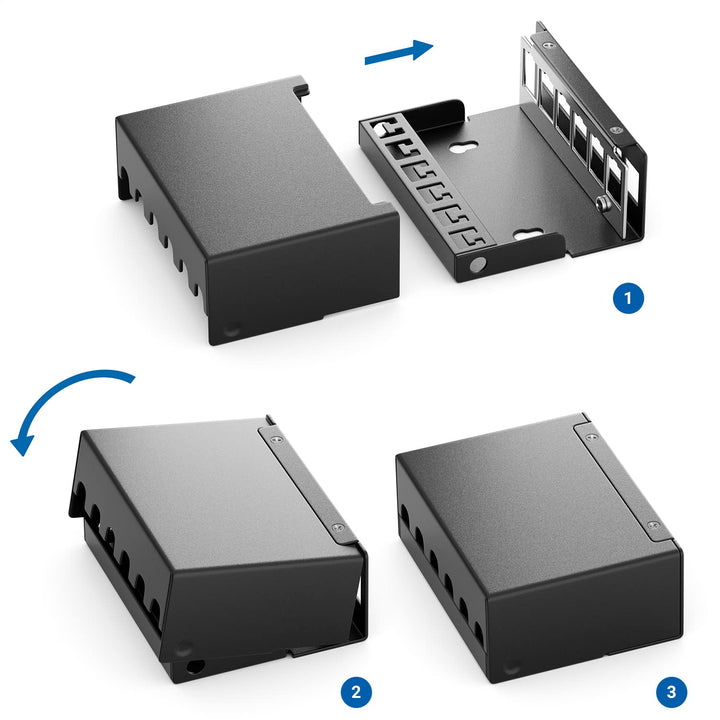 1

2

3