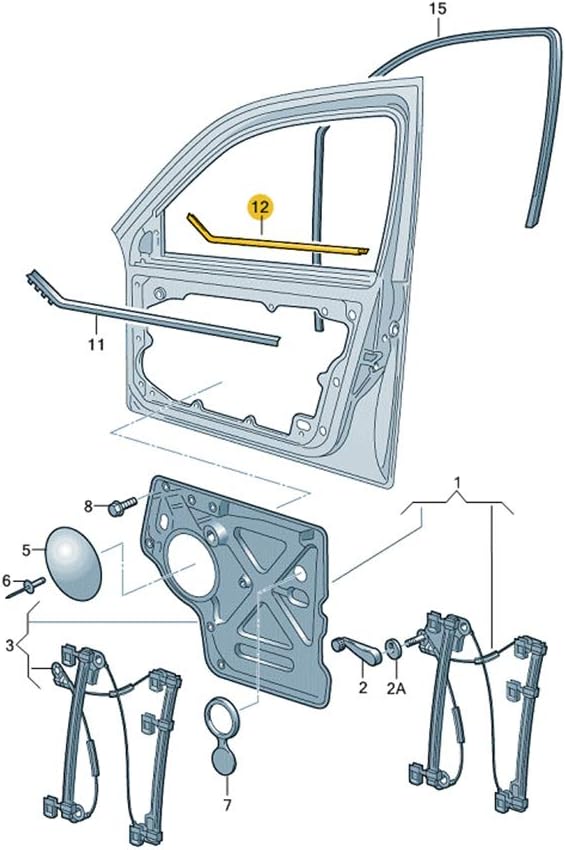 15
12
11
1
8
5
6
3
2
2A
7