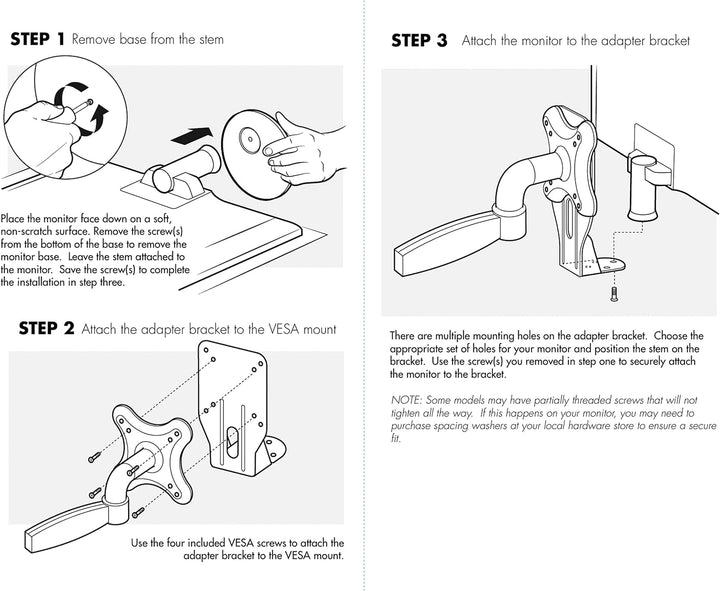 STEP 1 Remove base from the stem

Place the monitor face down on a soft, non-scratch surface. Remove the screw(s) from the bottom of the base to remove the monitor base. Leave the stem attached to the monitor. Save the screw(s) to complete the installation in step three.

STEP 2 Attach the adapter bracket to the VESA mount

Use the four included VESA screws to attach the adapter bracket to the VESA mount.

STEP 3 Attach the monitor to the adapter bracket

There are multiple mounting holes on the adapter bracket. Choose the appropriate set of holes for your monitor and position the stem on the bracket. Use the screw(s) you removed in step one to securely attach the monitor to the bracket.

NOTE: Some models may have partially threaded screws that will not tighten all the way. If this happens on your monitor, you may need to purchase spacing washers at your local hardware store to ensure a secure fit.