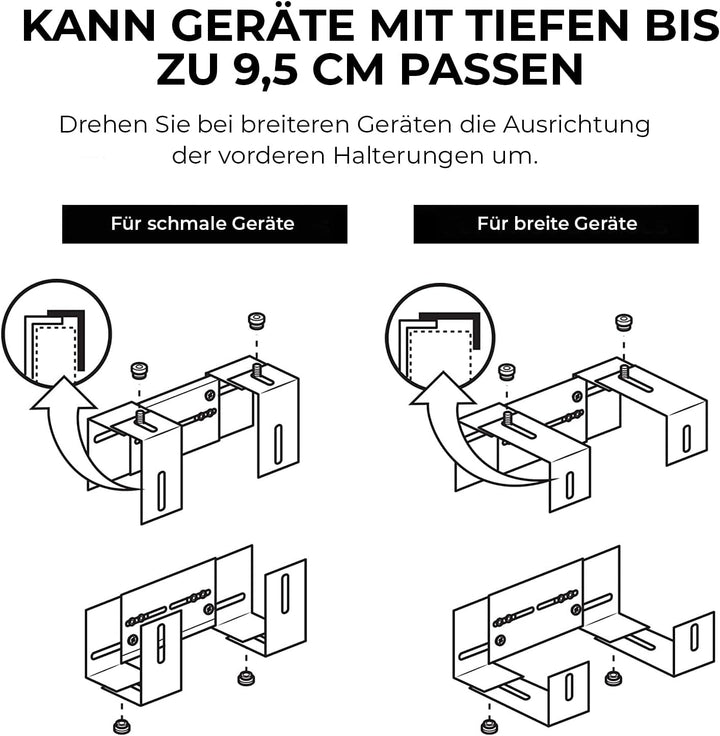 KANN GERÄTE MIT TIEFEN BIS ZU 9,5 CM PASSEN

Drehen Sie bei breiteren Geräten die Ausrichtung der vorderen Halterungen um.

Für schmale Geräte

Für breite Geräte