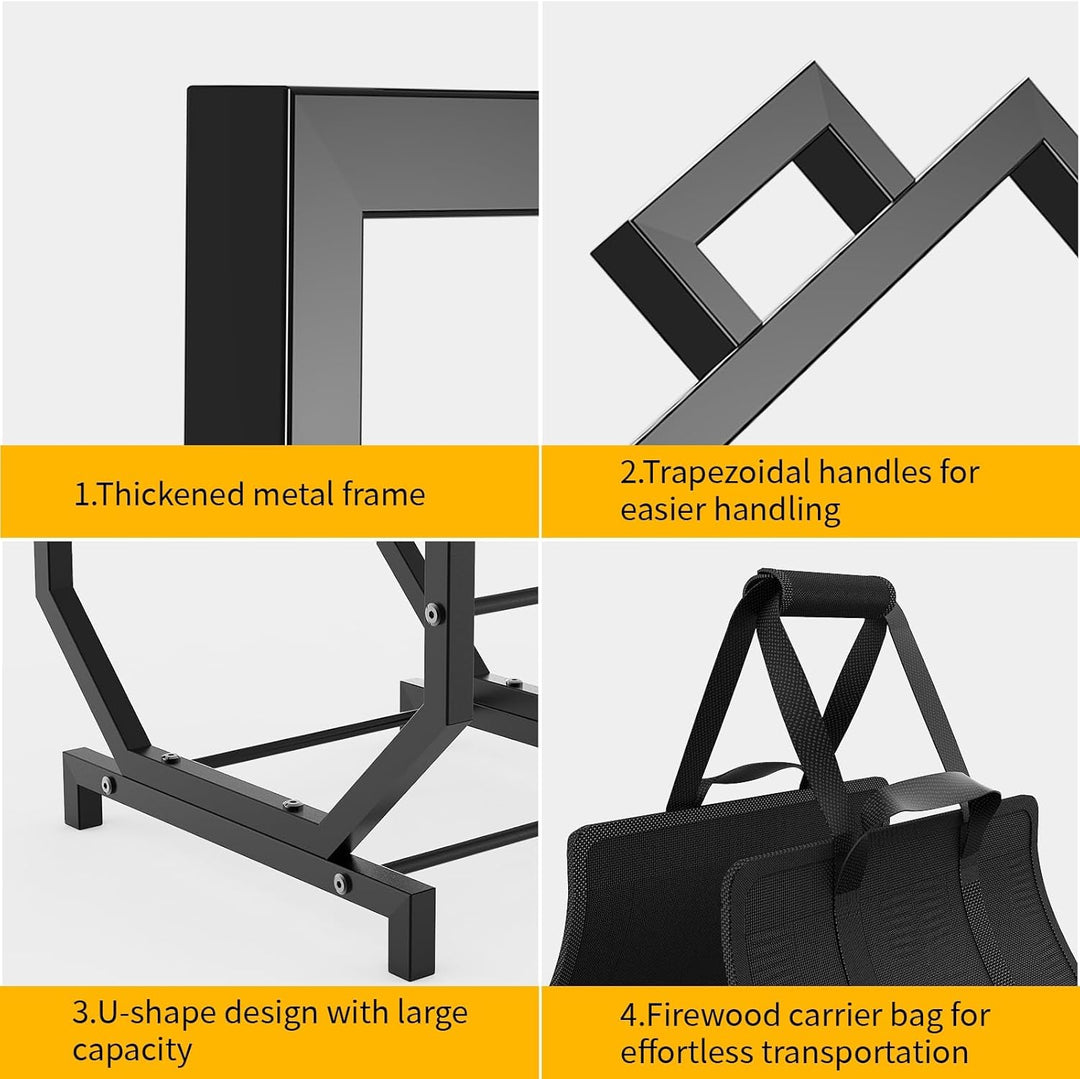 1.Thickened metal frame

2.Trapezoidal handles for easier handling

3.U-shape design with large capacity

4.Firewood carrier bag for effortless transportation