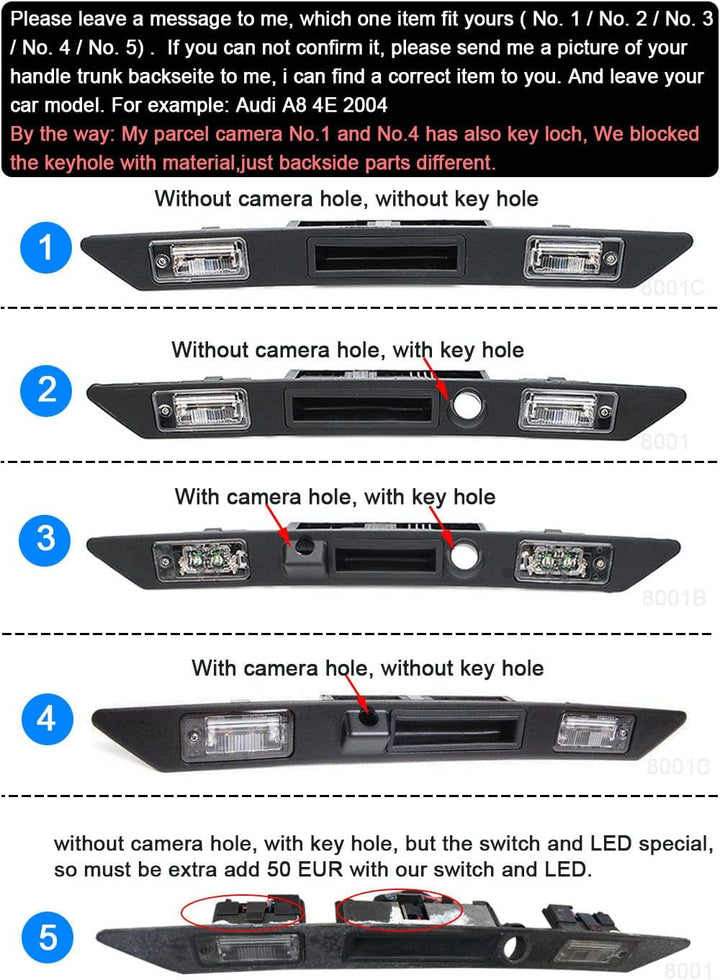 Please leave a message to me, which one item fit yours ( No. 1 / No. 2 / No. 3 / No. 4 / No. 5) . If you can not confirm it, please send me a picture of your handle trunk backseite to me, i can find a correct item to you. And leave your car model. For example: Audi A8 4E 2004

By the way: My parcel camera No.1 and No.4 has also key loch, We blocked the keyhole with material,just backside parts different.

Without camera hole, without key hole

1

8001C

Without camera hole, with key hole

2

8001

With camera hole, with key hole

3

8001B

With camera hole, without key hole

4

8001C

without camera hole, with key hole, but the switch and LED special, so must be extra add 50 EUR with our switch and LED.

5

8001