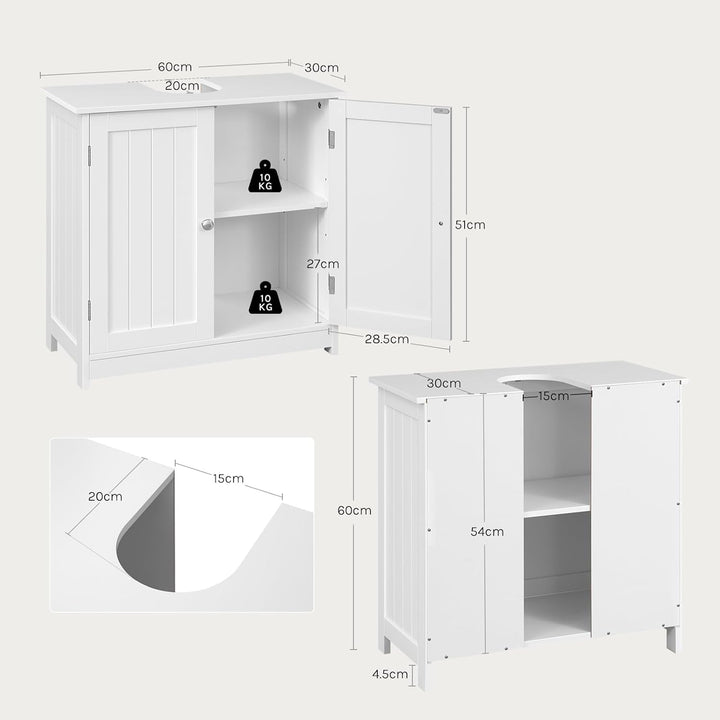 60cm
30cm
20cm
10 KG
51cm
27cm
10 KG
28.5cm
30cm
15cm
20cm
15cm
60cm
54cm
4.5cm