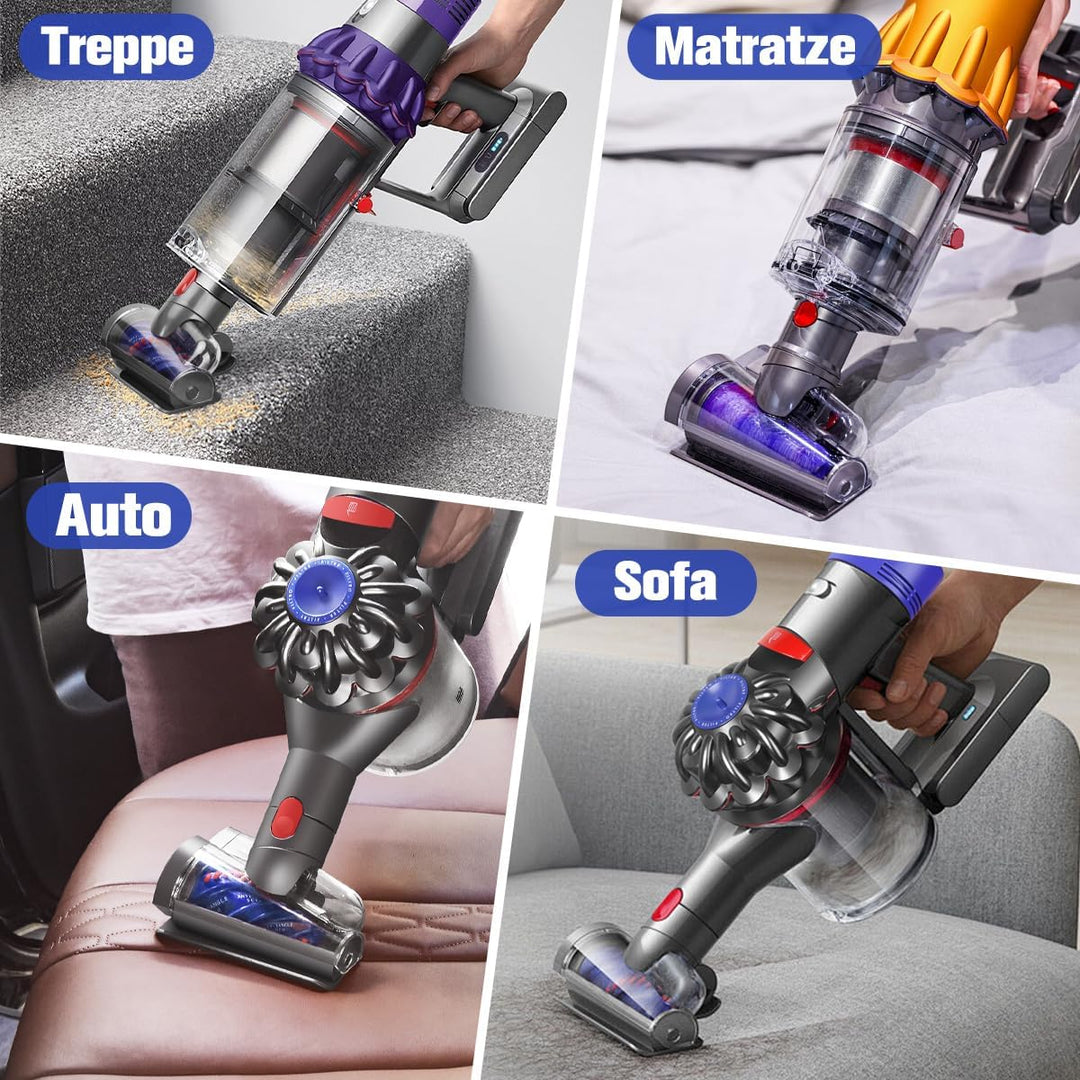 Treppe

Matratze

Auto

Sofa