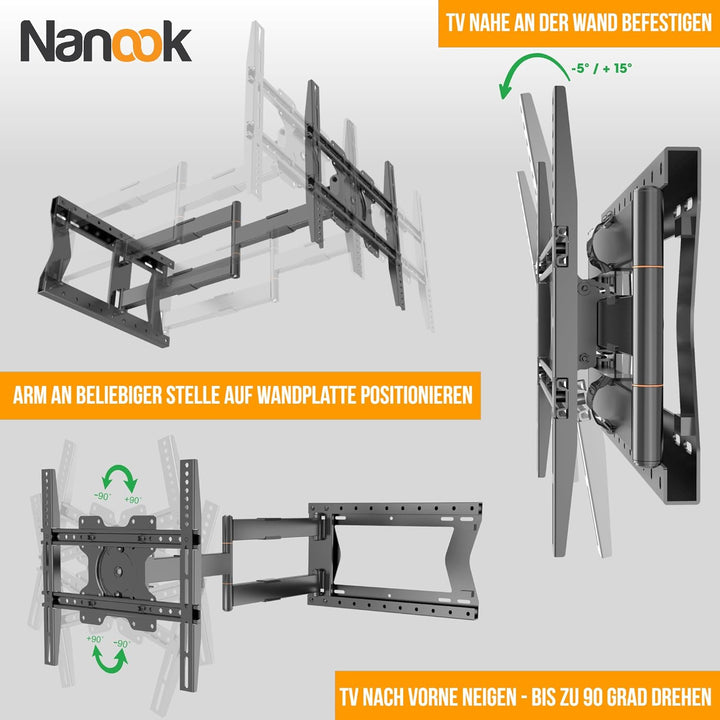 Nanook

TV NAHE AN DER WAND BEFESTIGEN

-5° / + 15°

ARM AN BELIEBIGER STELLE AUF WANDPLATTE POSITIONIEREN

-90° +90°

+90° -90°

TV NACH VORNE NEIGEN - BIS ZU 90 GRAD DREHEN