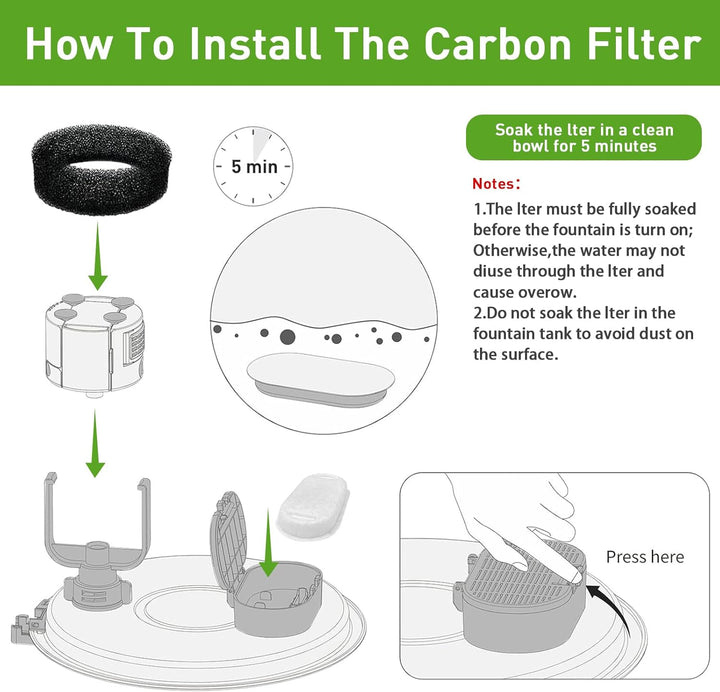 How To Install The Carbon Filter

5 min

Soak the lter in a clean bowl for 5 minutes

Notes:

1.The lter must be fully soaked before the fountain is turn on; Otherwise,the water may not diuse through the lter and cause overow.
2.Do not soak the lter in the fountain tank to avoid dust on the surface.

Press here