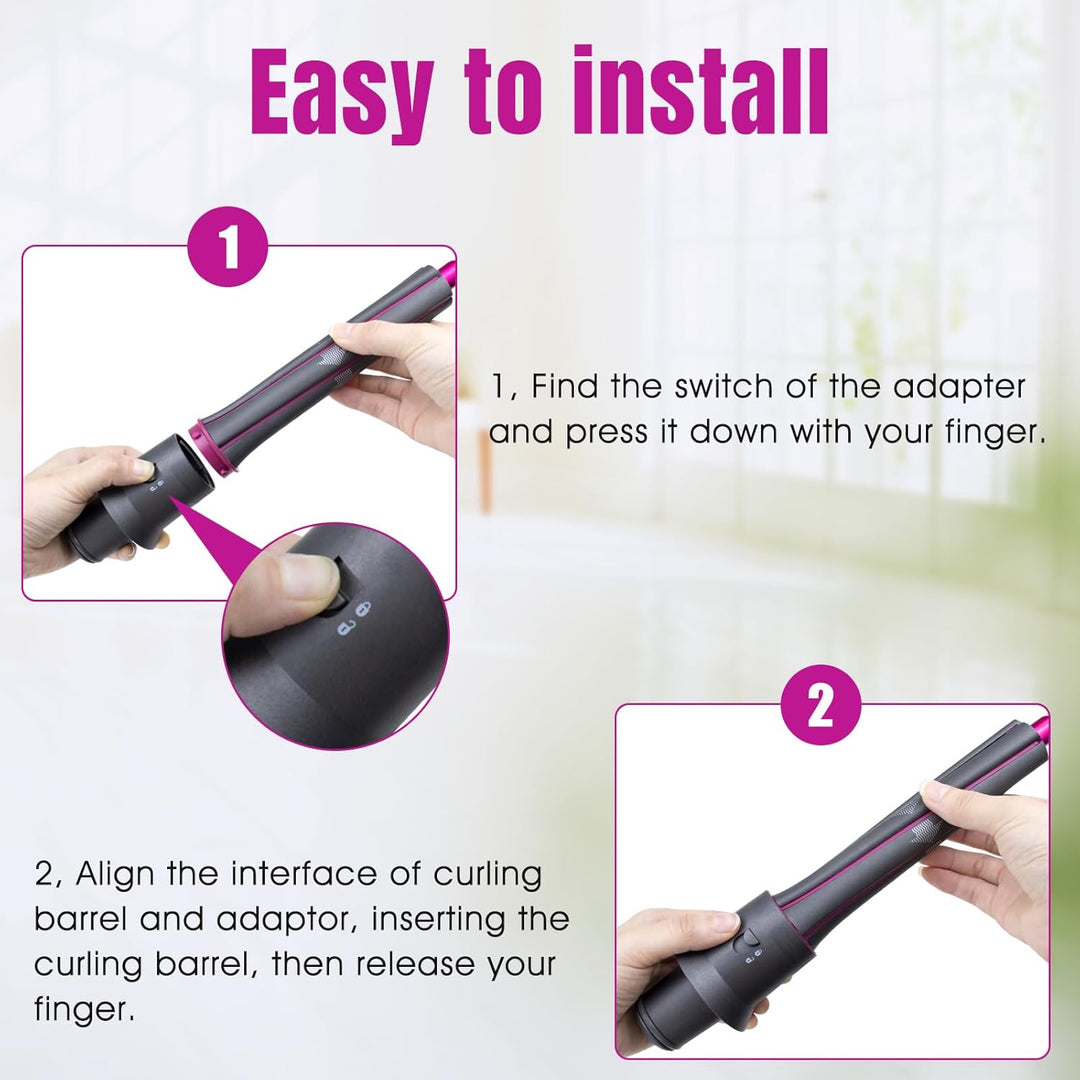 Easy to install

1

1, Find the switch of the adapter and press it down with your finger.

2

2, Align the interface of curling barrel and adaptor, inserting the curling barrel, then release your finger.