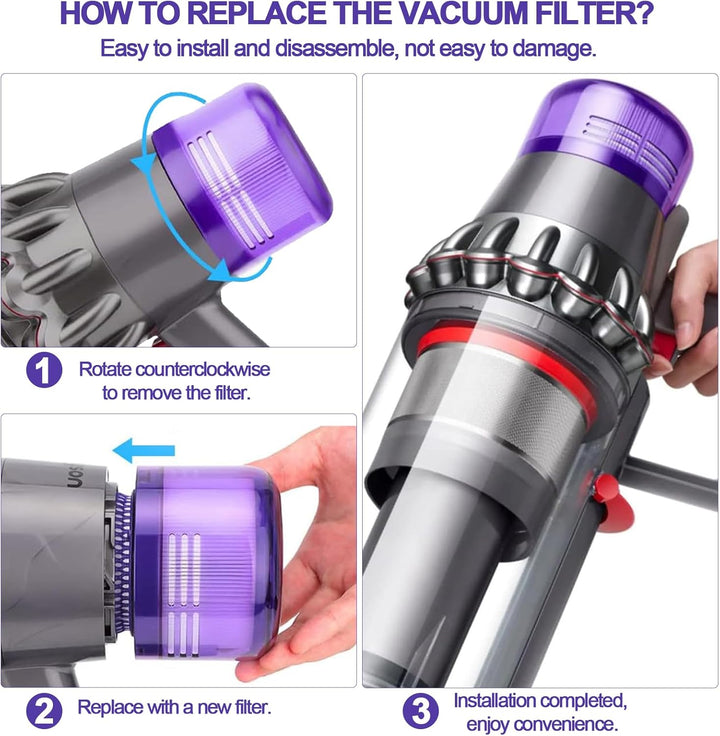 HOW TO REPLACE THE VACUUM FILTER?
Easy to install and disassemble, not easy to damage.

1 Rotate counterclockwise to remove the filter.

2 Replace with a new filter.

3 Installation completed, enjoy convenience.