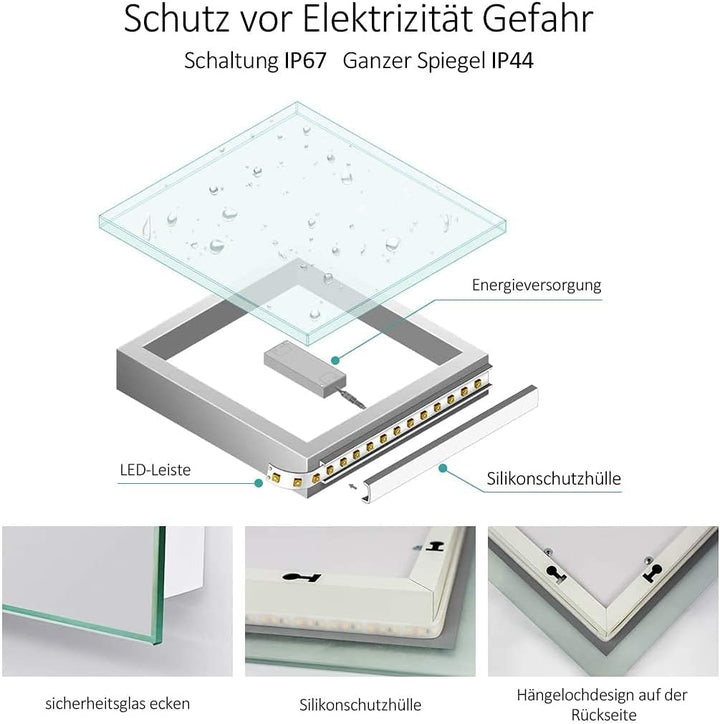 Schutz vor Elektrizität Gefahr

Schaltung IP67   Ganzer Spiegel IP44

Energieversorgung

LED-Leiste

Silikonschutzhülle

sicherheitsglas ecken

Silikonschutzhülle

Hängelochdesign auf der Rückseite