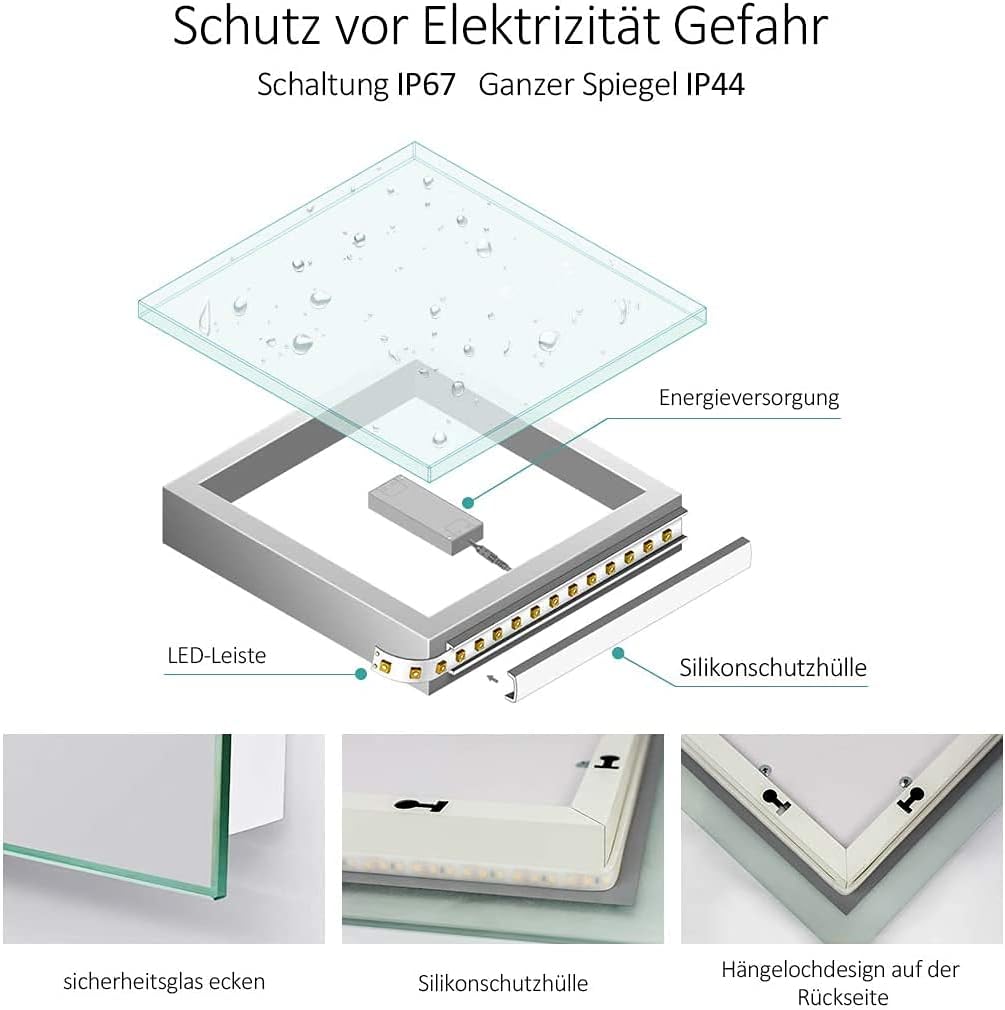 Schutz vor Elektrizität Gefahr

Schaltung IP67 Ganzer Spiegel IP44

Energieversorgung

LED-Leiste

Silikonschutzhülle

sicherheitsglas ecken

Silikonschutzhülle

Hängelochdesign auf der Rückseite