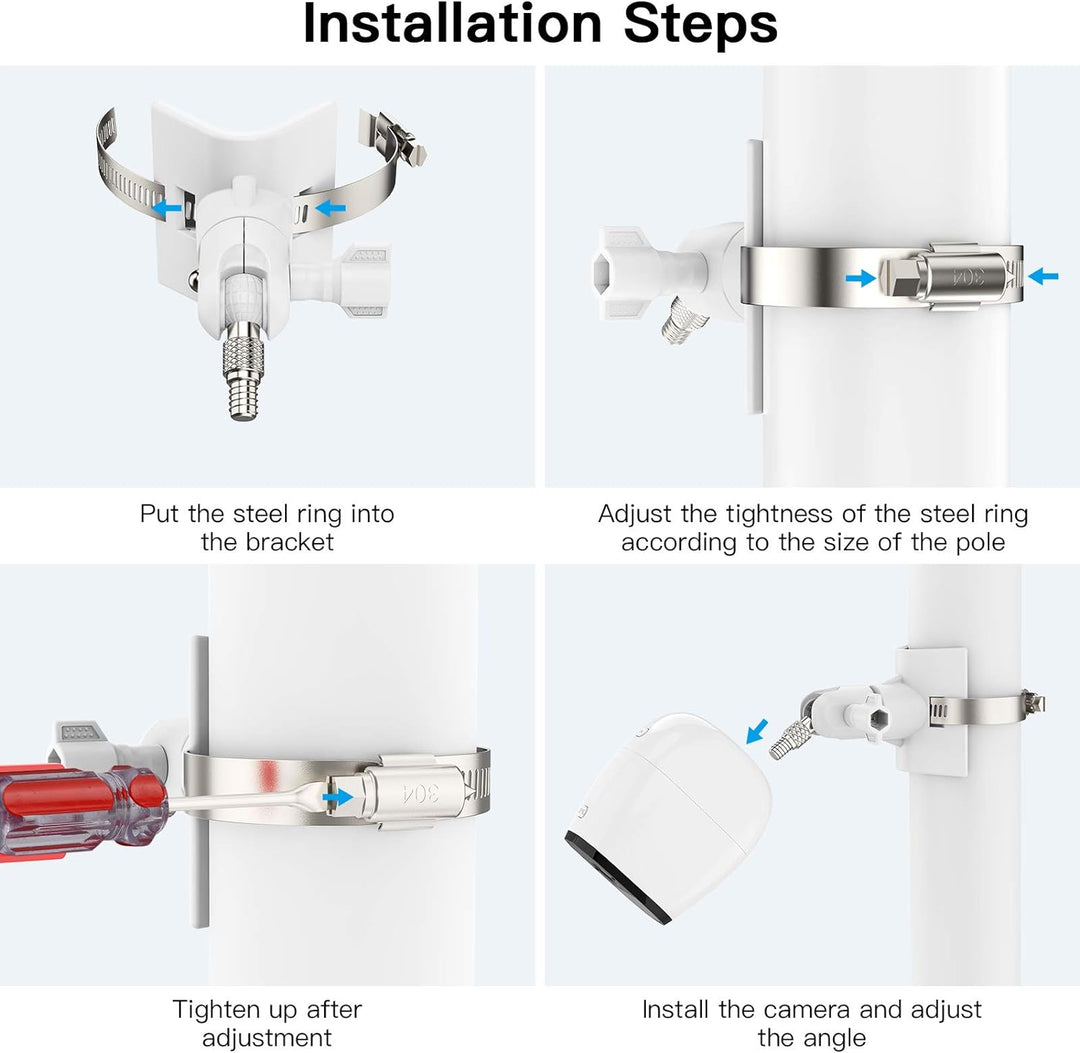 Installation Steps

304

Put the steel ring into the bracket

Adjust the tightness of the steel ring according to the size of the pole

304

Tighten up after adjustment

Install the camera and adjust the angle