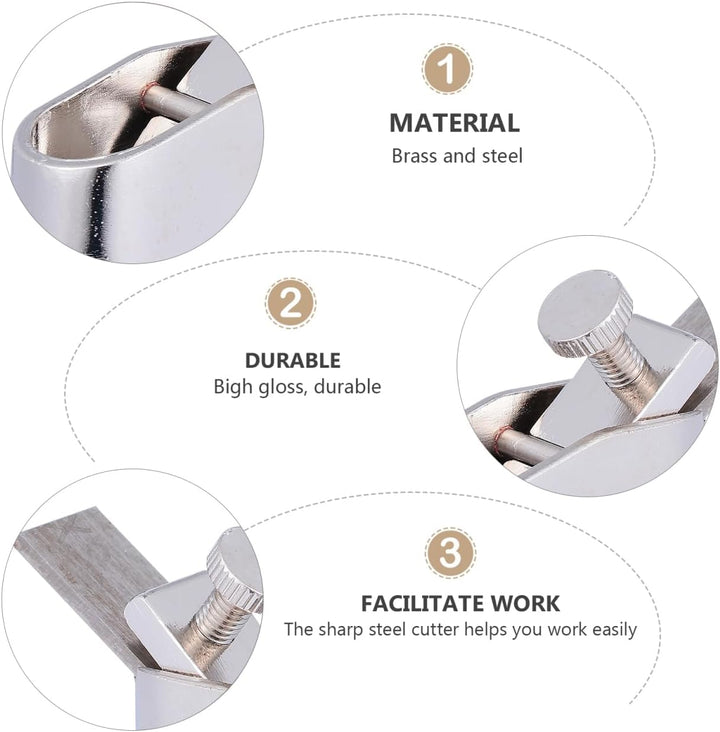 1
MATERIAL
Brass and steel

2
DURABLE
Bigh gloss, durable

3
FACILITATE WORK
The sharp steel cutter helps you work easily