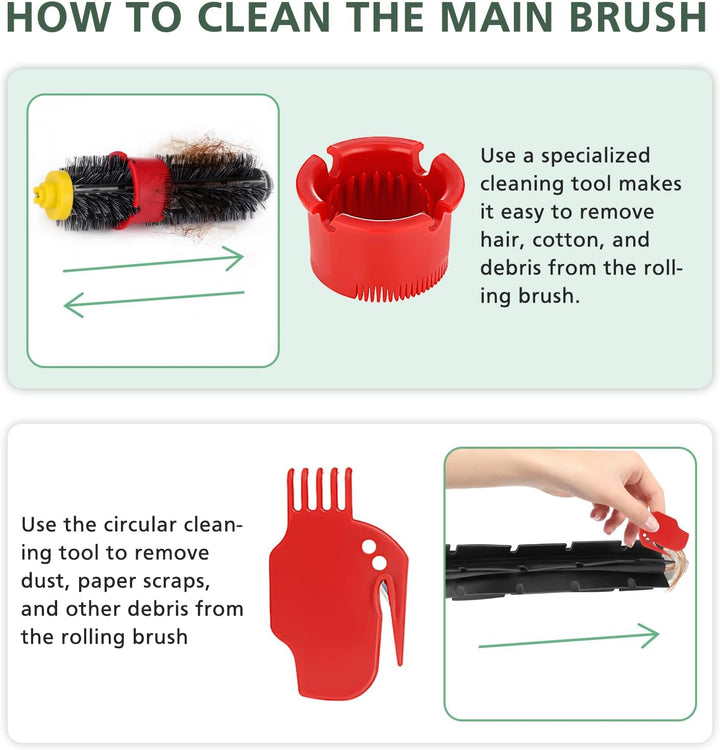 HOW TO CLEAN THE MAIN BRUSH

Use a specialized cleaning tool makes it easy to remove hair, cotton, and debris from the rolling brush.

Use the circular cleaning tool to remove dust, paper scraps, and other debris from the rolling brush