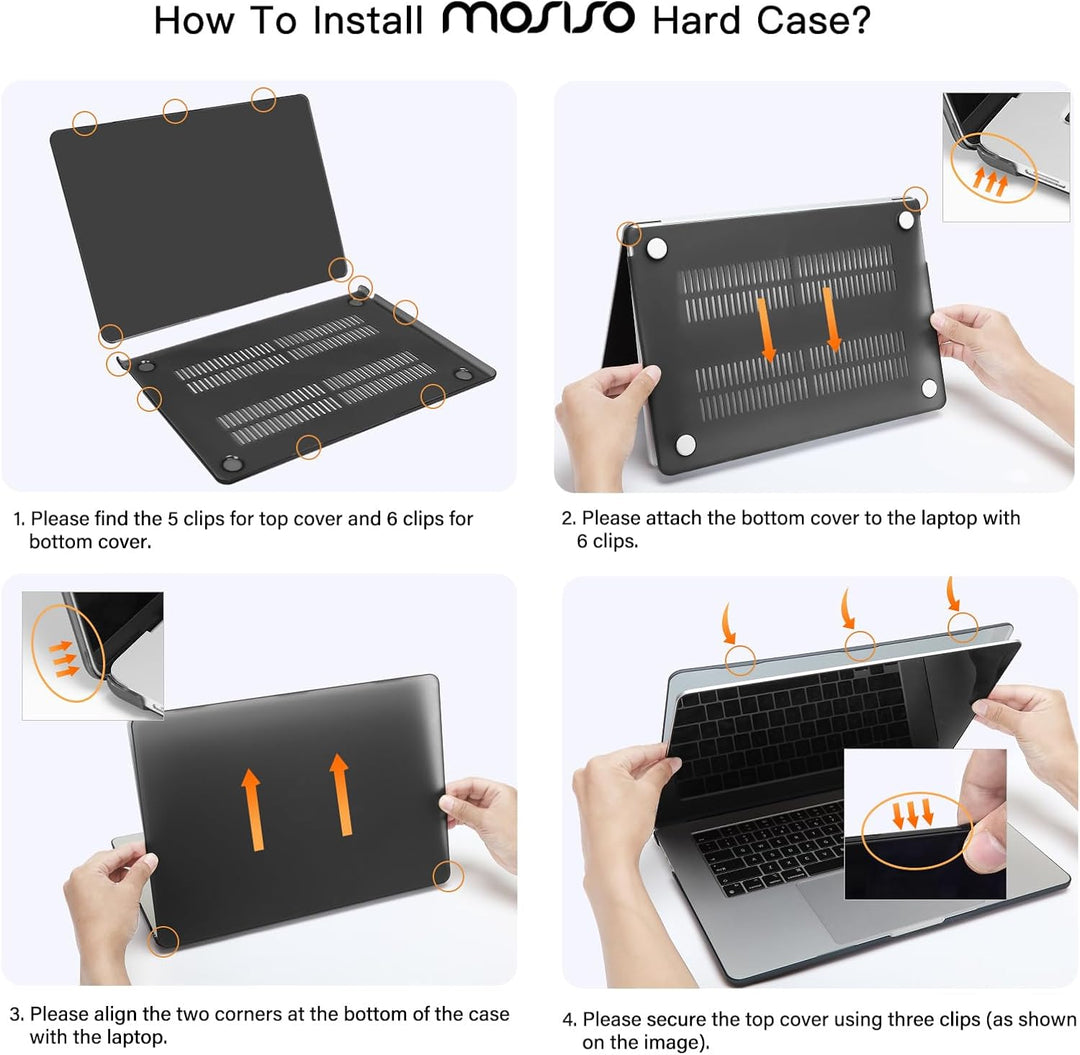 How To Install MOSISO Hard Case?

1. Please find the 5 clips for top cover and 6 clips for bottom cover.

2. Please attach the bottom cover to the laptop with 6 clips.

3. Please align the two corners at the bottom of the case with the laptop.

4. Please secure the top cover using three clips (as shown on the image).